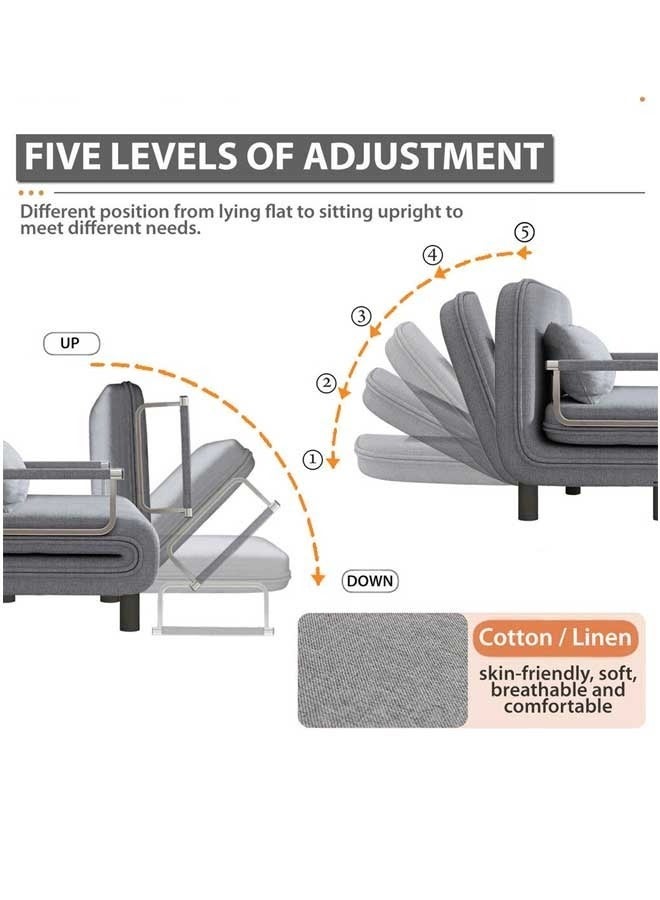 FIVE LEVELS OF ADJUSTMENT

Different position from lying flat to sitting upright to meet different needs.

⑤
④
③
②
①

UP

DOWN

Cotton / Linen

skin-friendly, soft, breathable and comfortable