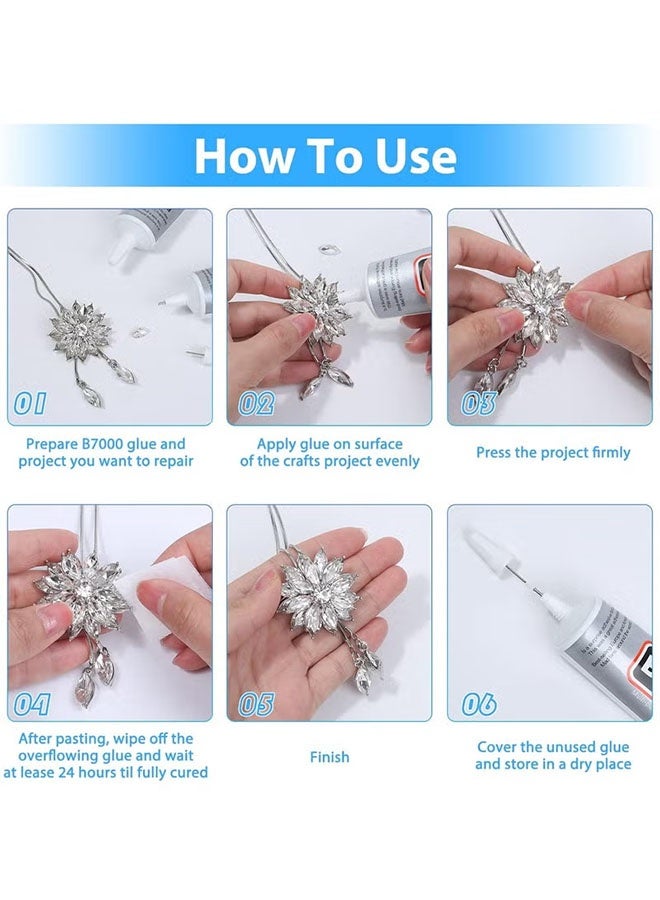 How To Use

01

Prepare B7000 glue and project you want to repair

02

Apply glue on surface of the crafts project evenly

03

Press the project firmly

04

After pasting, wipe off the overflowing glue and wait at lease 24 hours til fully cured

05

Finish

06

Cover the unused glue and store in a dry place