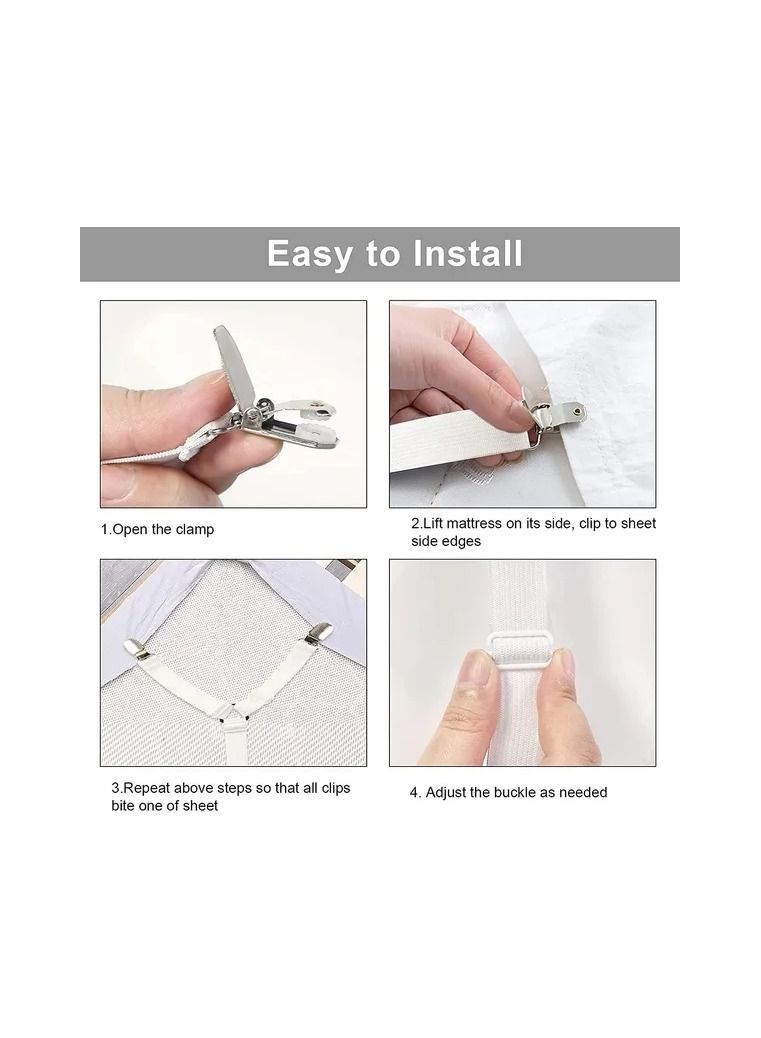 Easy to Install

1.Open the clamp

2.Lift mattress on its side, clip to sheet side edges

3.Repeat above steps so that all clips bite one of sheet

4. Adjust the buckle as needed