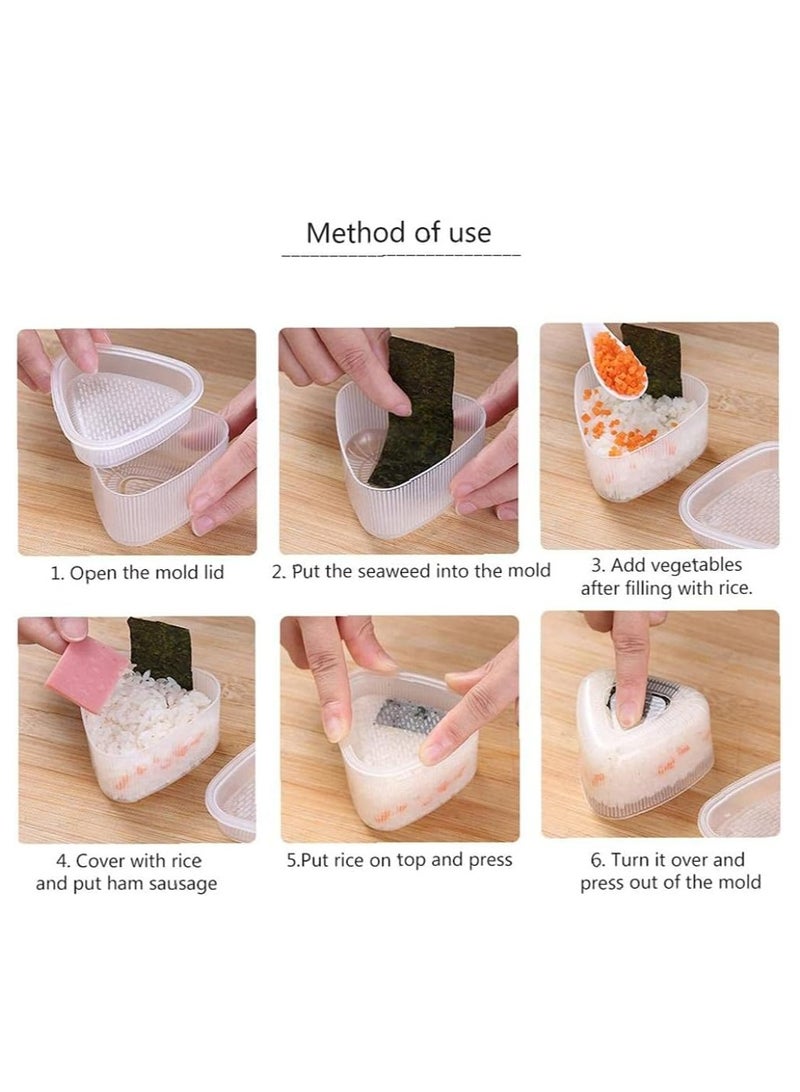 Method of use

1. Open the mold lid

2. Put the seaweed into the mold

3. Add vegetables after filling with rice.

4. Cover with rice and put ham sausage

5.Put rice on top and press

6. Turn it over and press out of the mold