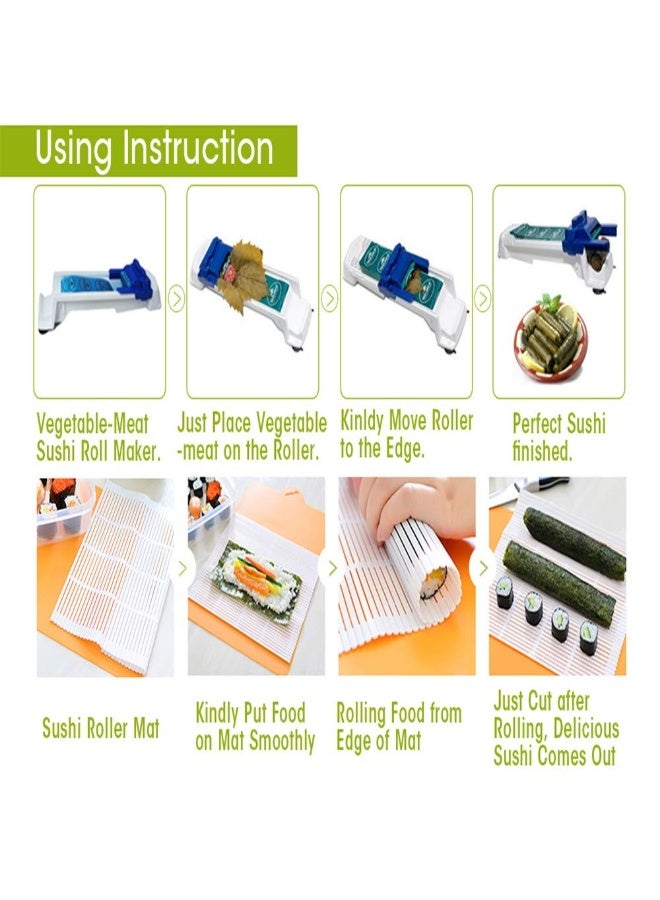 Using Instruction

Vegetable-Meat Sushi Roll Maker.

Just Place Vegetable -meat on the Roller.

Kinldy Move Roller to the Edge.

Perfect Sushi finished.

Sushi Roller Mat

Kindly Put Food on Mat Smoothly

Rolling Food from Edge of Mat

Just Cut after Rolling, Delicious Sushi Comes Out