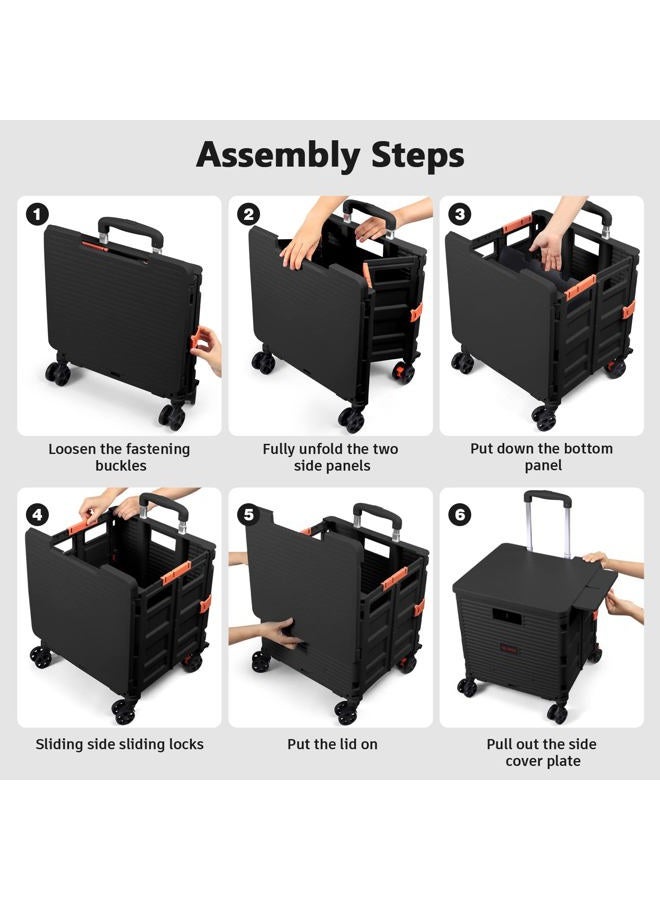 Assembly Steps

1

Loosen the fastening buckles

2

Fully unfold the two side panels

3

Put down the bottom panel

4

Sliding side sliding locks

5

Put the lid on

6

Pull out the side cover plate