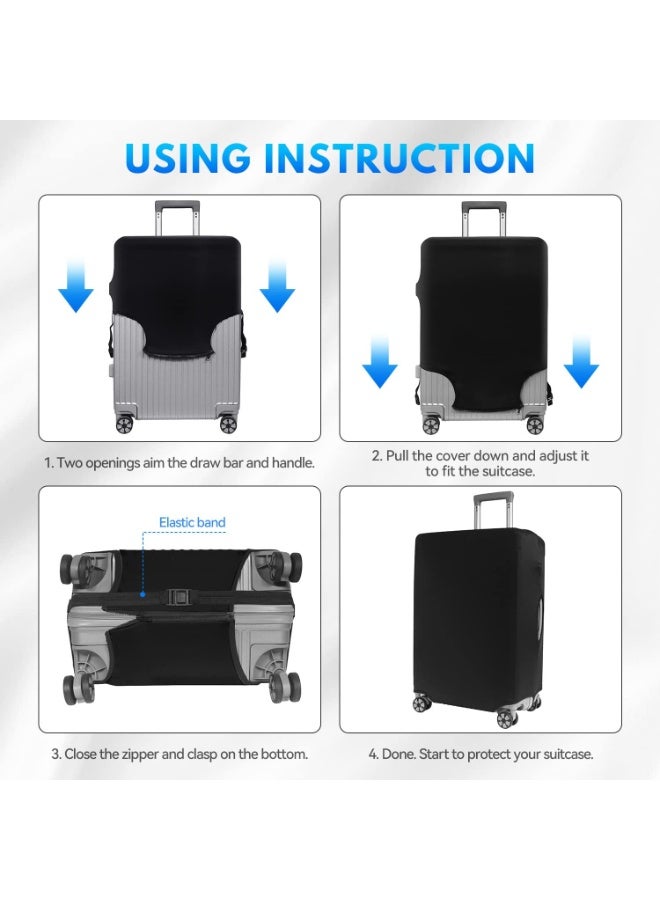 USING INSTRUCTION

1. Two openings aim the draw bar and handle.

2. Pull the cover down and adjust it to fit the suitcase.

Elastic band

3. Close the zipper and clasp on the bottom.

4. Done. Start to protect your suitcase.