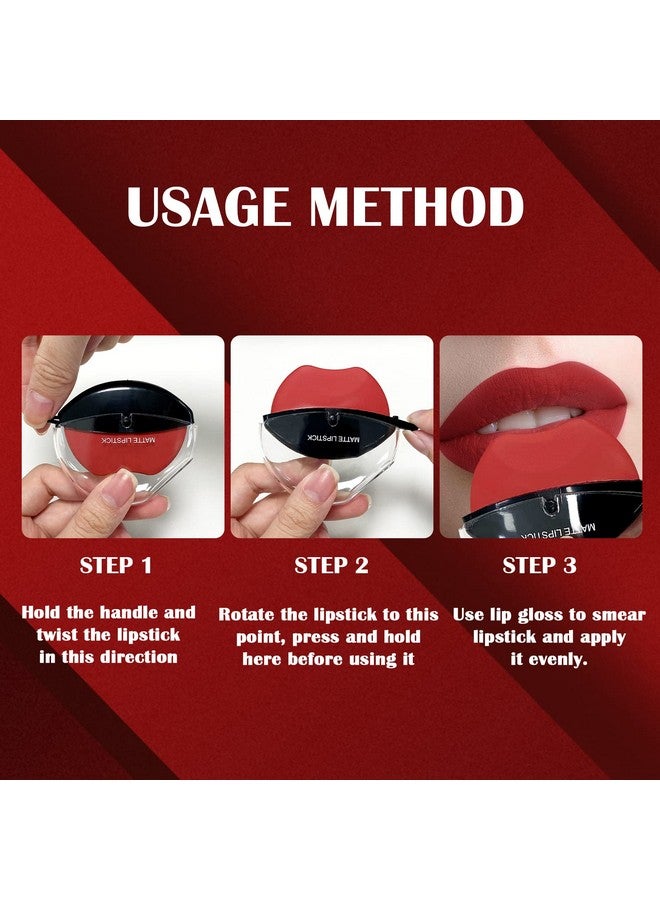 USAGE METHOD

MATTE LIPSTICK

MATTE LIPSTICK

MATTE LIPSTICK

STEP 1

Hold the handle and twist the lipstick in this direction

STEP 2

Rotate the lipstick to this point, press and hold here before using it

STEP 3

Use lip gloss to smear lipstick and apply it evenly.