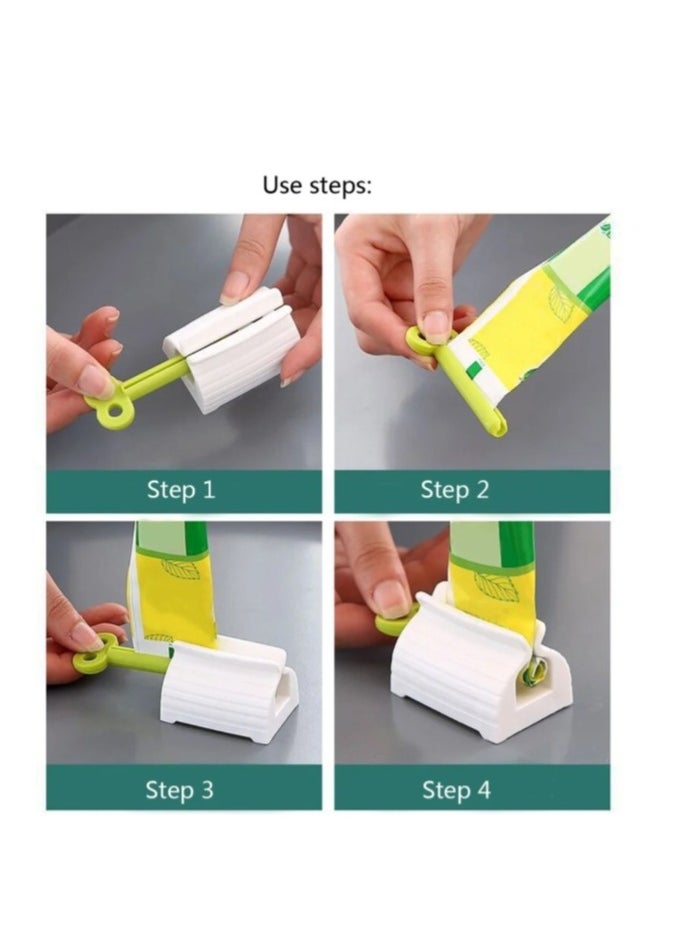 Use steps:

Step 1

Step 2

Step 3

Step 4