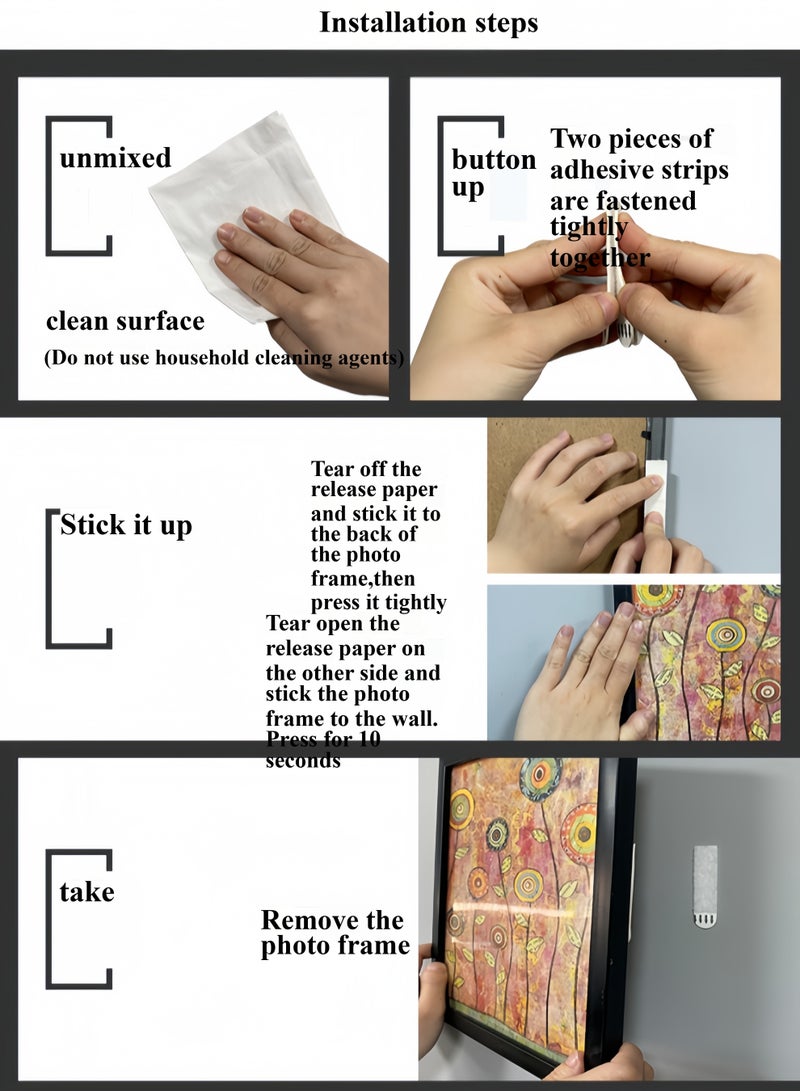 Installation steps

unmixed

clean surface

(Do not use household cleaning agents)

button up

Two pieces of adhesive strips are fastened tightly together

Stick it up

Tear off the release paper and stick it to the back of the photo frame,then press it tightly

Tear open the release paper on the other side and stick the photo frame to the wall. Press for 10 seconds

take

Remove the photo frame