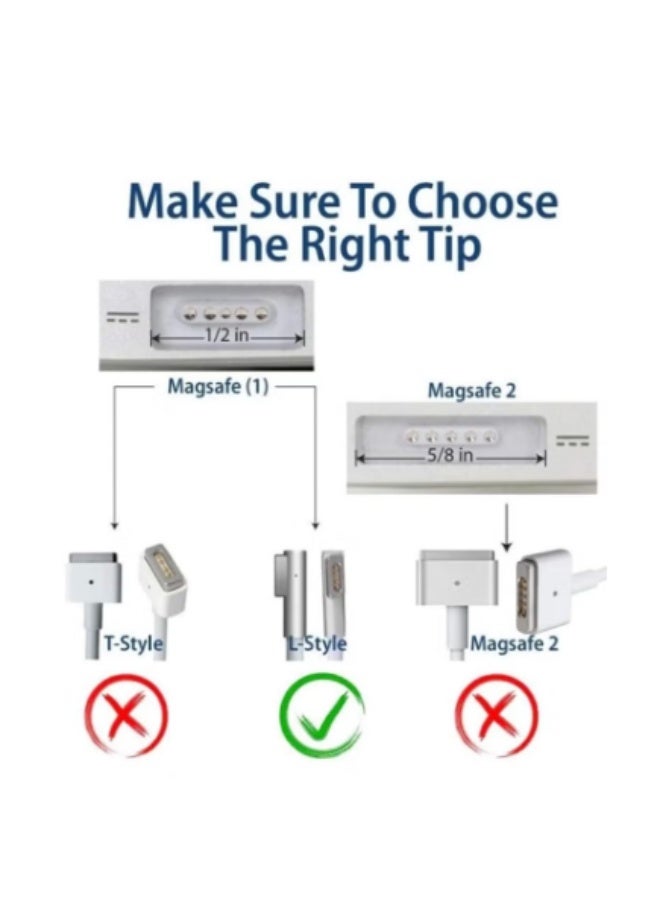 Make Sure To Choose The Right Tip

1/2 in

Magsafe (1)

Magsafe 2

5/8 in

T-Style

L-Style

Magsafe 2