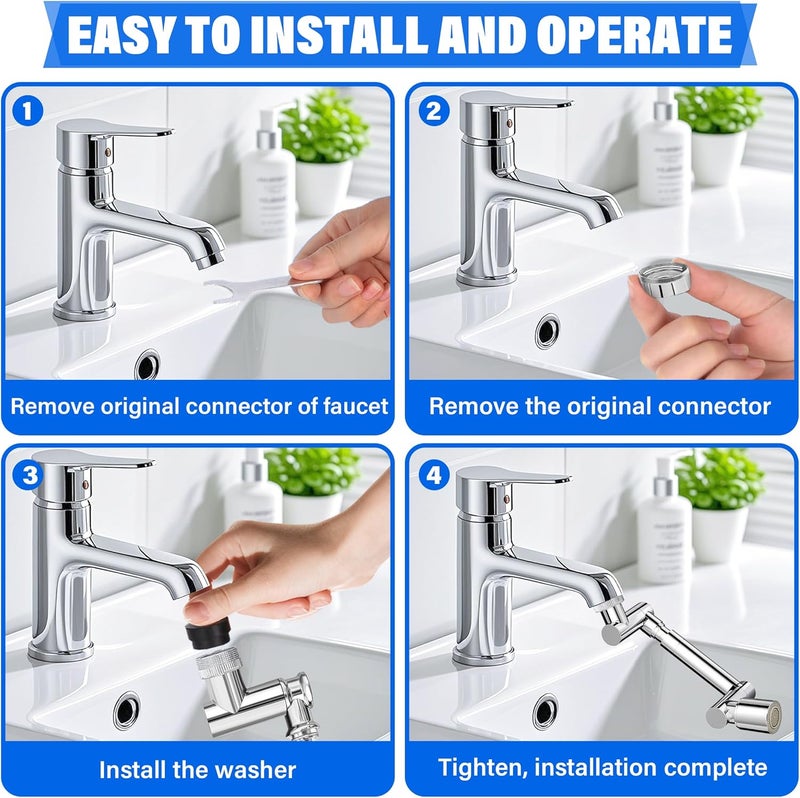 EASY TO INSTALL AND OPERATE

1

Remove original connector of faucet

2

Remove the original connector

3

Install the washer

4

Tighten, installation complete