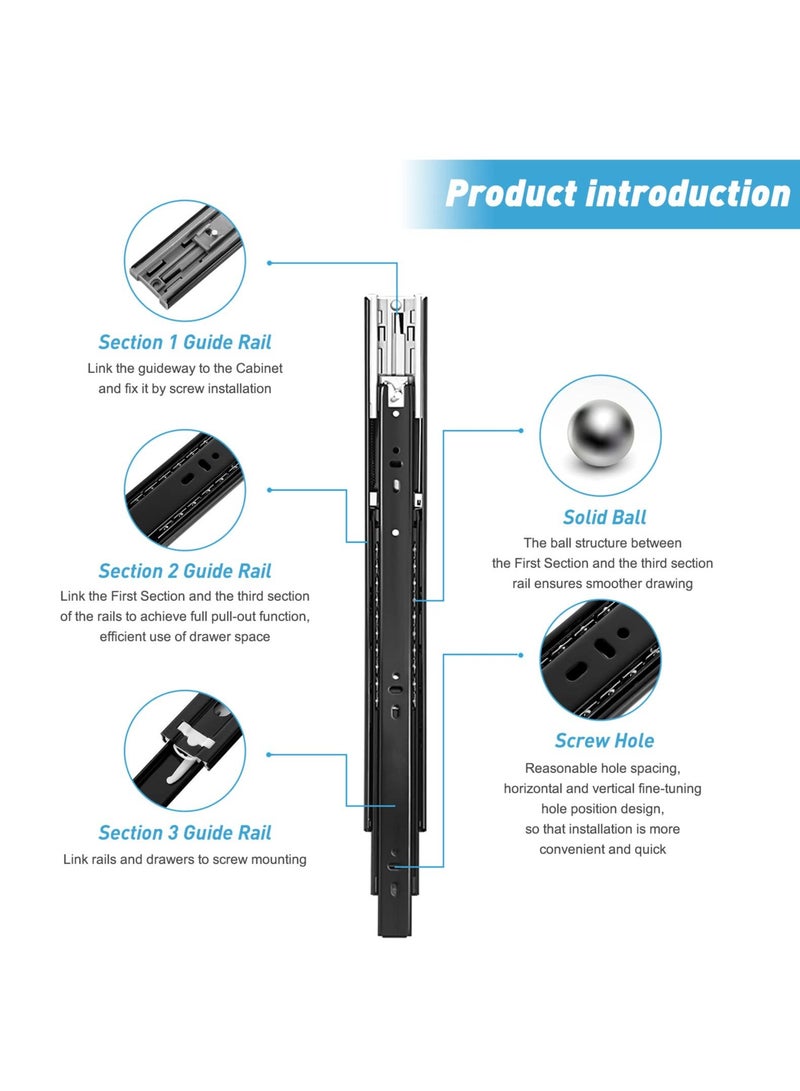 Product introduction

Section 1 Guide Rail
Link the guideway to the Cabinet and fix it by screw installation

Section 2 Guide Rail
Link the First Section and the third section of the rails to achieve full pull-out function, efficient use of drawer space

Section 3 Guide Rail
Link rails and drawers to screw mounting

Solid Ball
The ball structure between the First Section and the third section rail ensures smoother drawing

Screw Hole
Reasonable hole spacing, horizontal and vertical fine-tuning hole position design, so that installation is more convenient and quick