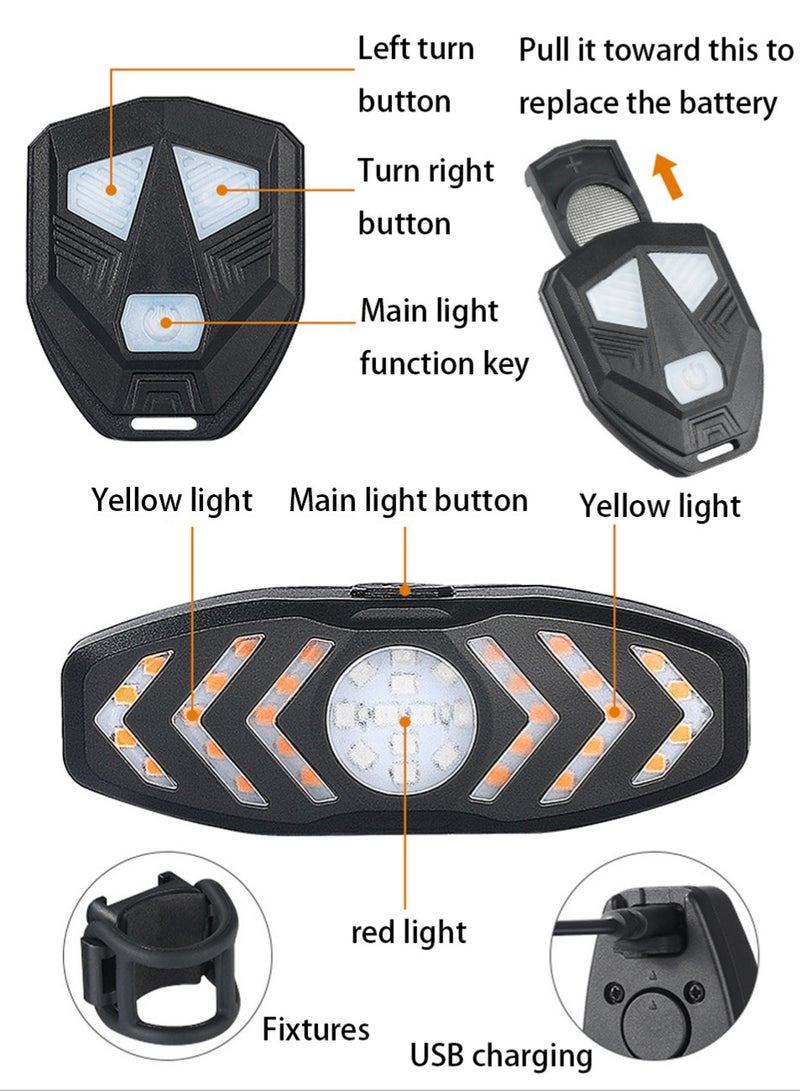 Left turn button

Pull it toward this to replace the battery

Turn right button

Main light function key

Yellow light

Main light button

Yellow light

red light

Fixtures

USB charging