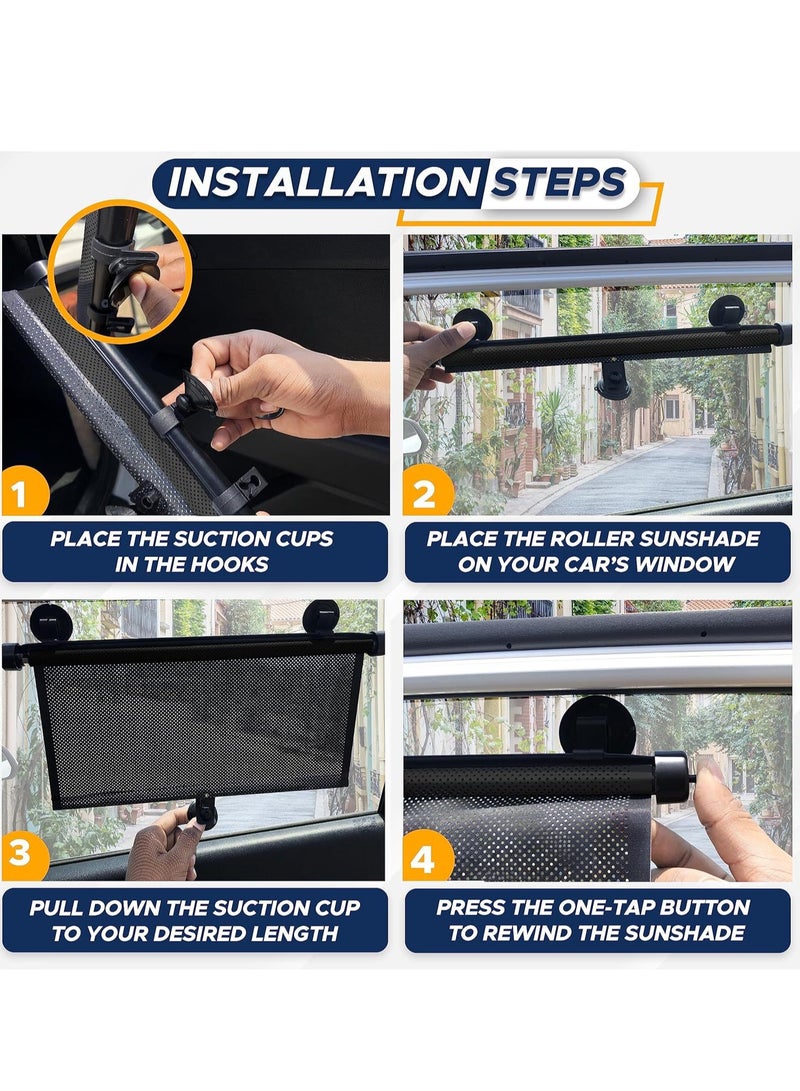 INSTALLATION STEPS

1

PLACE THE SUCTION CUPS IN THE HOOKS

2

PLACE THE ROLLER SUNSHADE ON YOUR CAR'S WINDOW

3

PULL DOWN THE SUCTION CUP TO YOUR DESIRED LENGTH

4

PRESS THE ONE-TAP BUTTON TO REWIND THE SUNSHADE