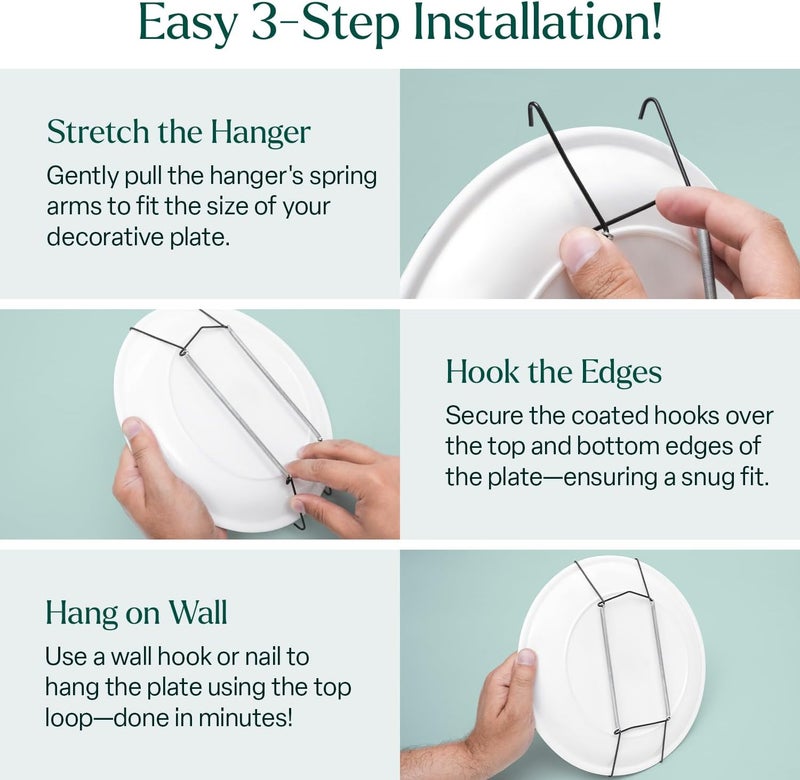 Easy 3-Step Installation!

Stretch the Hanger
Gently pull the hanger's spring arms to fit the size of your decorative plate.

Hook the Edges
Secure the coated hooks over the top and bottom edges of the plate—ensuring a snug fit.

Hang on Wall
Use a wall hook or nail to hang the plate using the top loop—done in minutes!