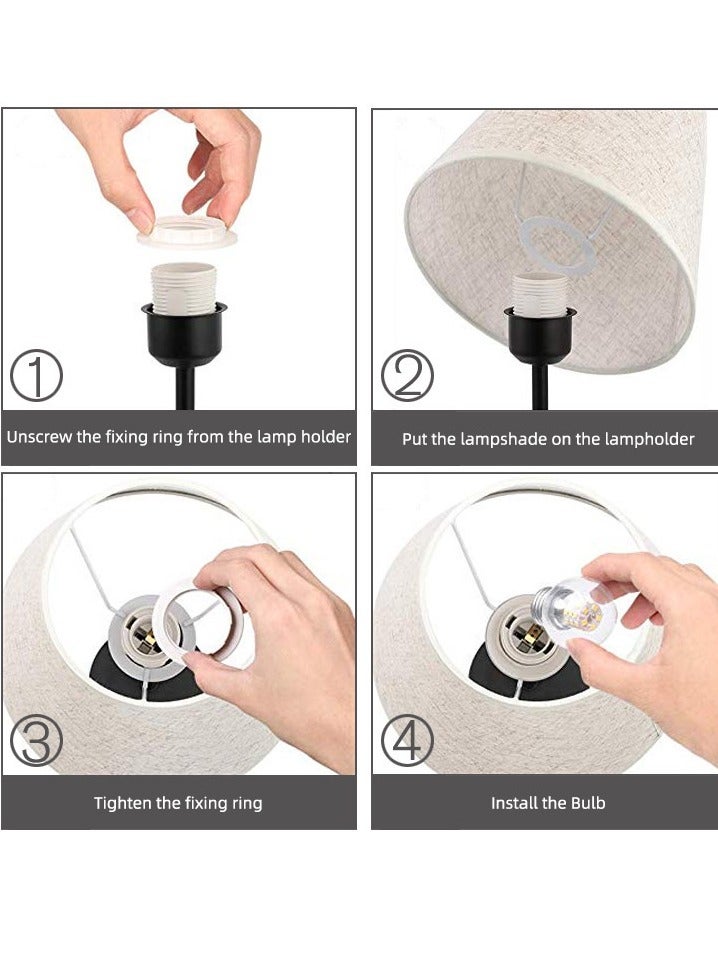 ①

Unscrew the fixing ring from the lamp holder

②

Put the lampshade on the lampholder

③

Tighten the fixing ring

④

Install the Bulb