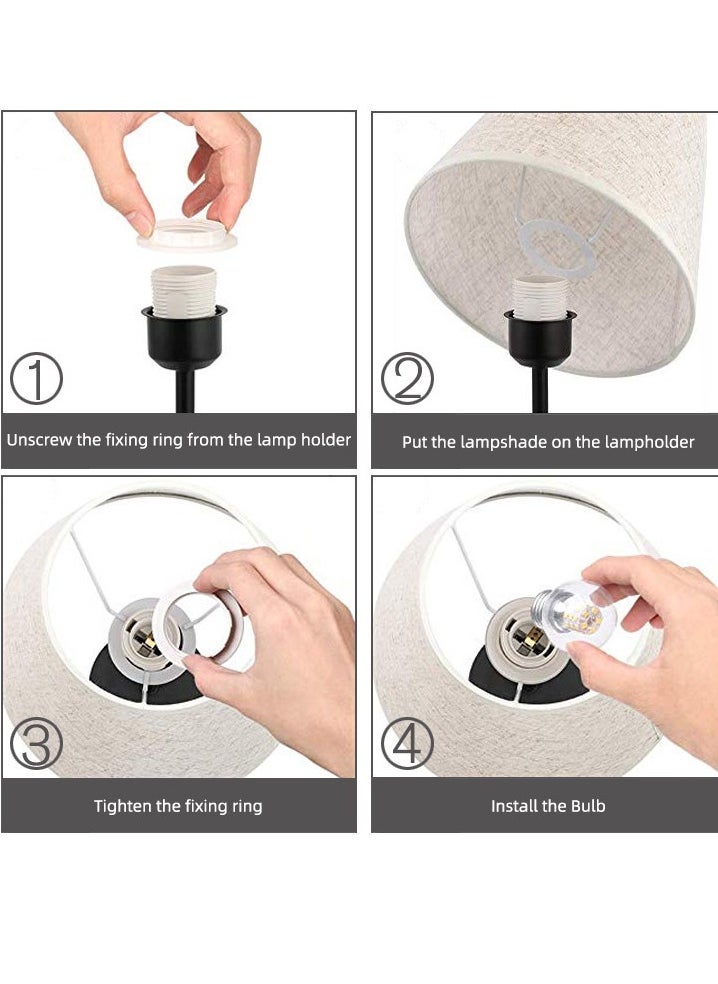 ①
Unscrew the fixing ring from the lamp holder

②
Put the lampshade on the lampholder

③
Tighten the fixing ring

④
Install the Bulb