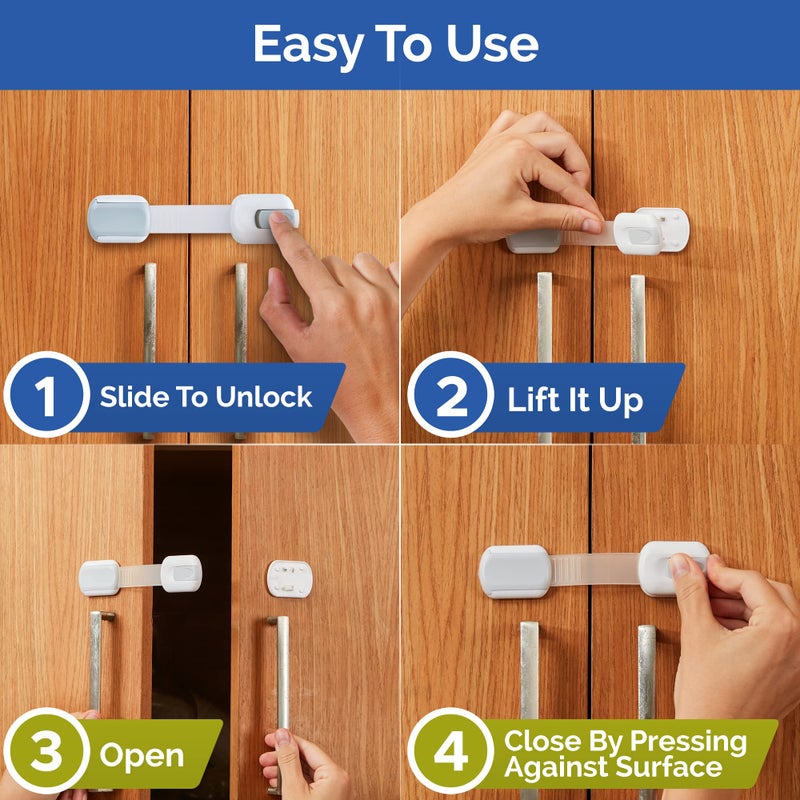 Easy To Use

1 Slide To Unlock

2 Lift It Up

3 Open

4 Close By Pressing Against Surface