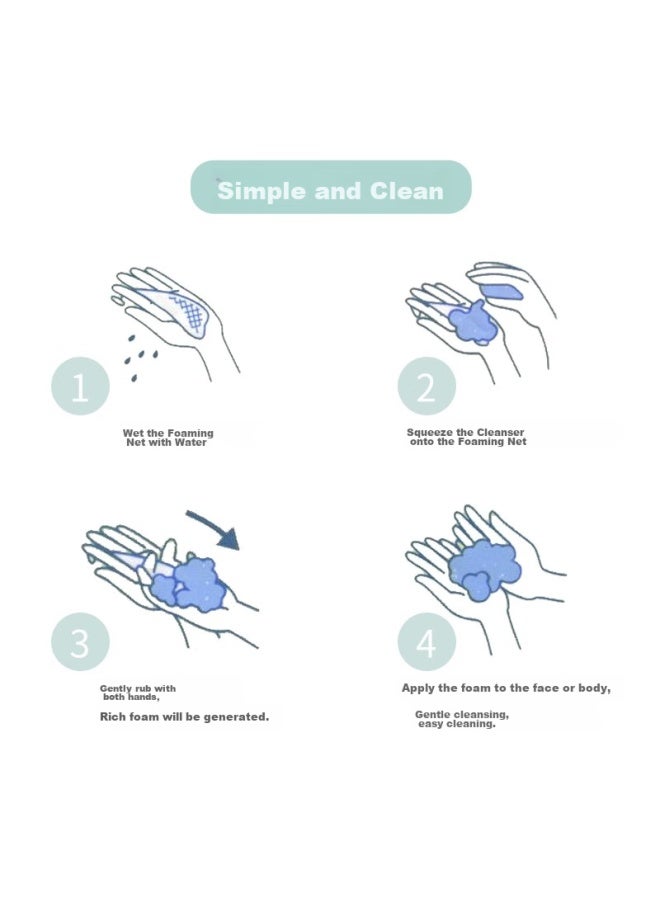 Simple and Clean

1

Wet the Foaming Net with Water

2

Squeeze the Cleanser onto the Foaming Net

3

Gently rub with both hands,

Rich foam will be generated.

4

Apply the foam to the face or body,

Gentle cleansing, easy cleaning.