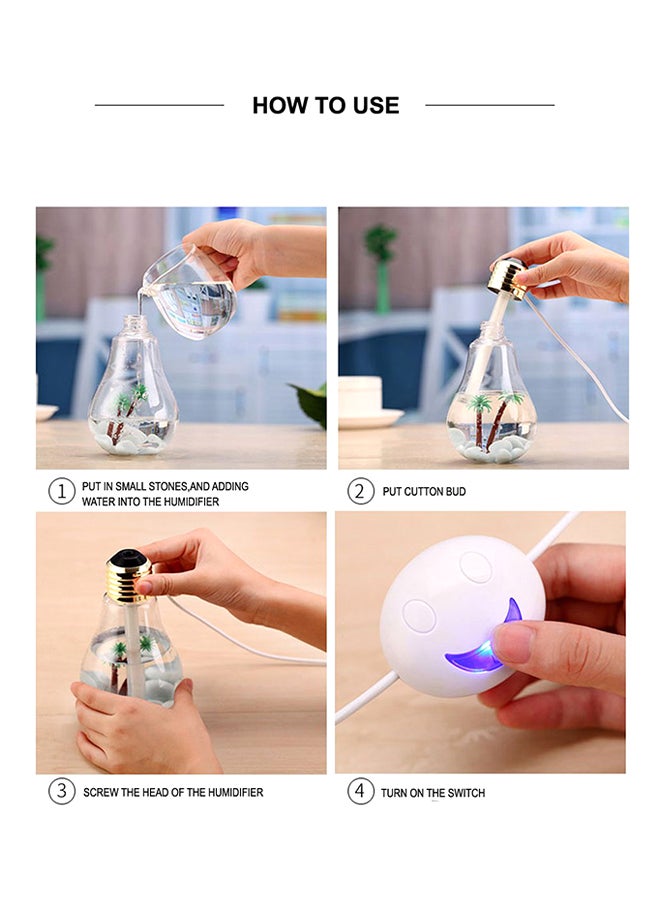 HOW TO USE

1 PUT IN SMALL STONES,AND ADDING WATER INTO THE HUMIDIFIER

2 PUT CUTTON BUD

3 SCREW THE HEAD OF THE HUMIDIFIER

4 TURN ON THE SWITCH