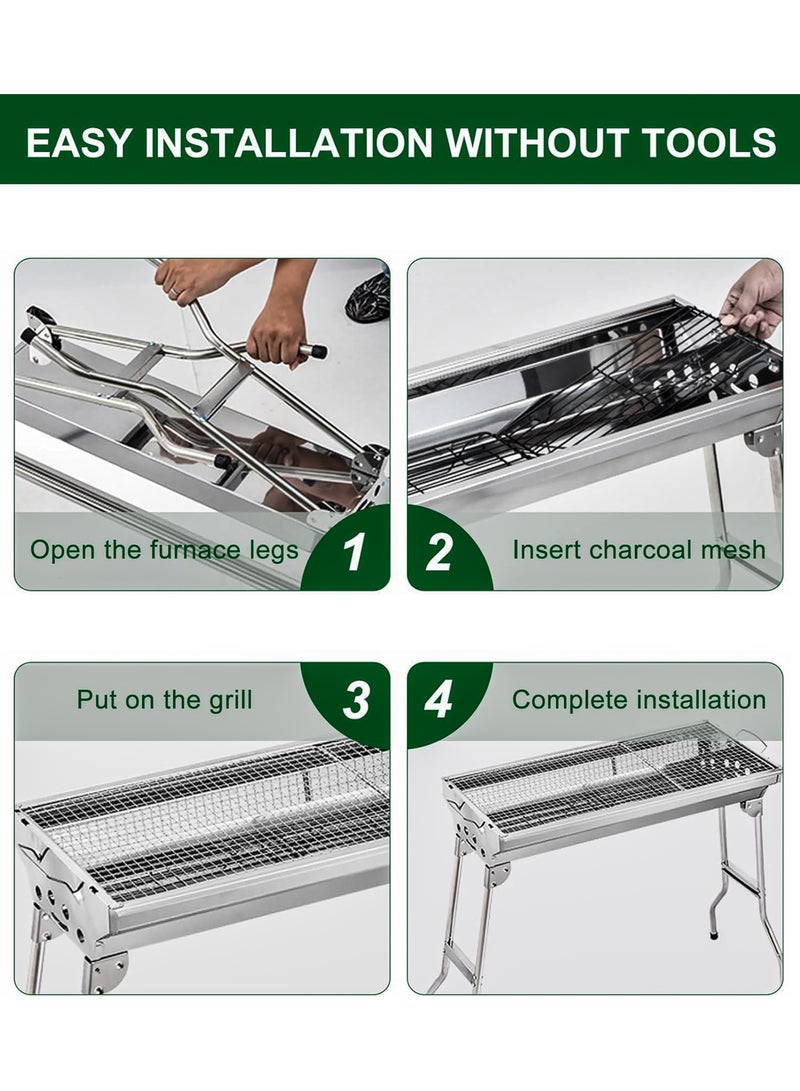 EASY INSTALLATION WITHOUT TOOLS

Open the furnace legs 1

2 Insert charcoal mesh

Put on the grill 3

4 Complete installation