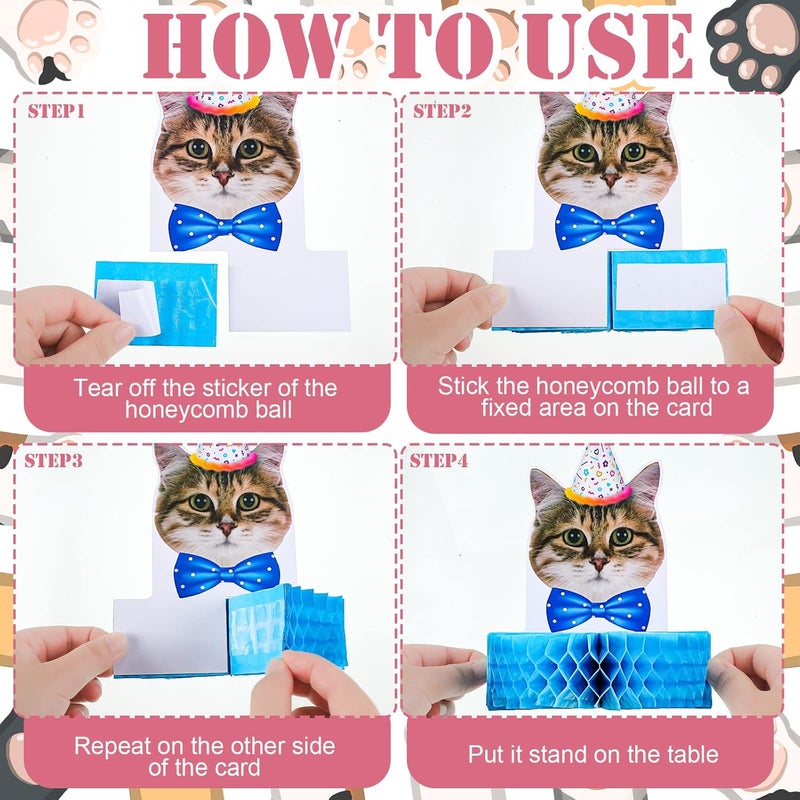 HOW TO USE

STEP1

Tear off the sticker of the honeycomb ball

STEP2

Stick the honeycomb ball to a fixed area on the card

STEP3

Repeat on the other side of the card

STEP4

Put it stand on the table