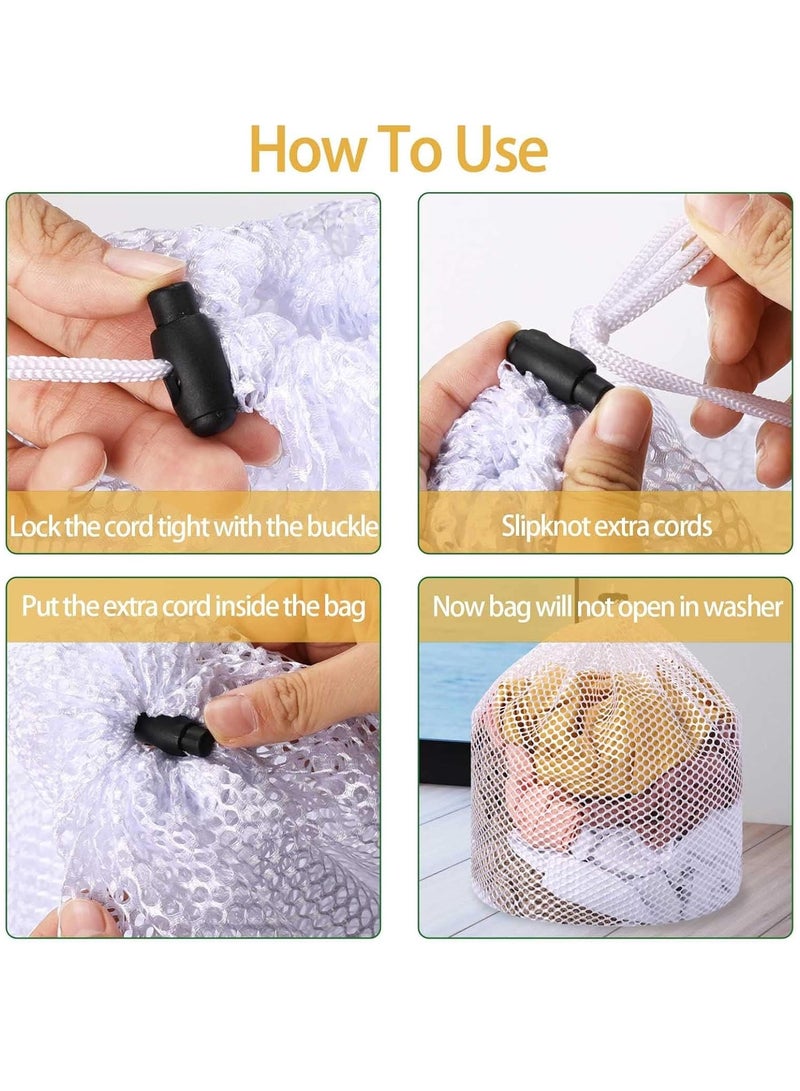 How To Use

Lock the cord tight with the buckle

Slipknot extra cords

Put the extra cord inside the bag

Now bag will not open in washer