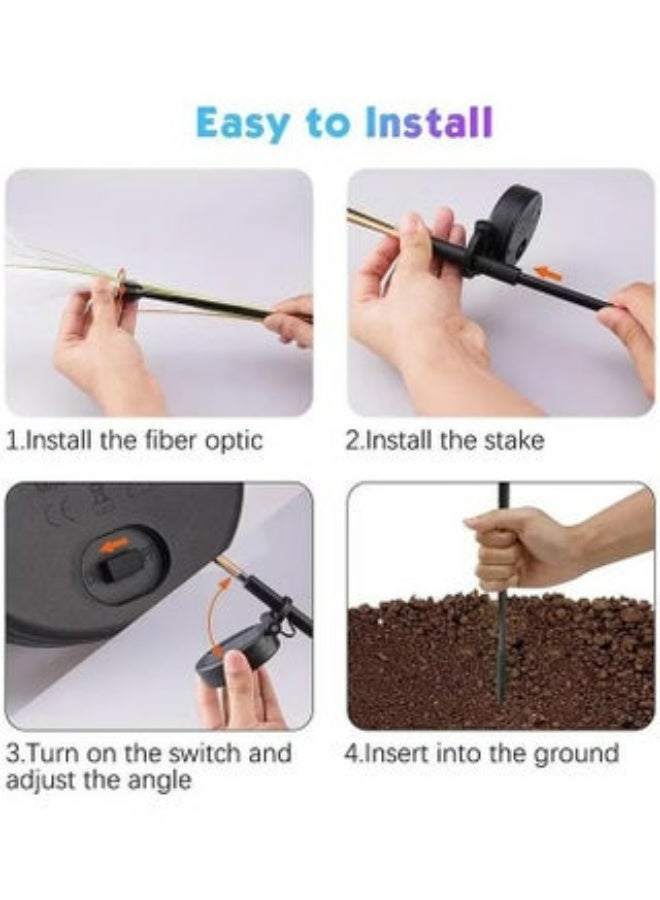 Easy to Install

1.Install the fiber optic

2.Install the stake

3.Turn on the switch and adjust the angle

4.Insert into the ground