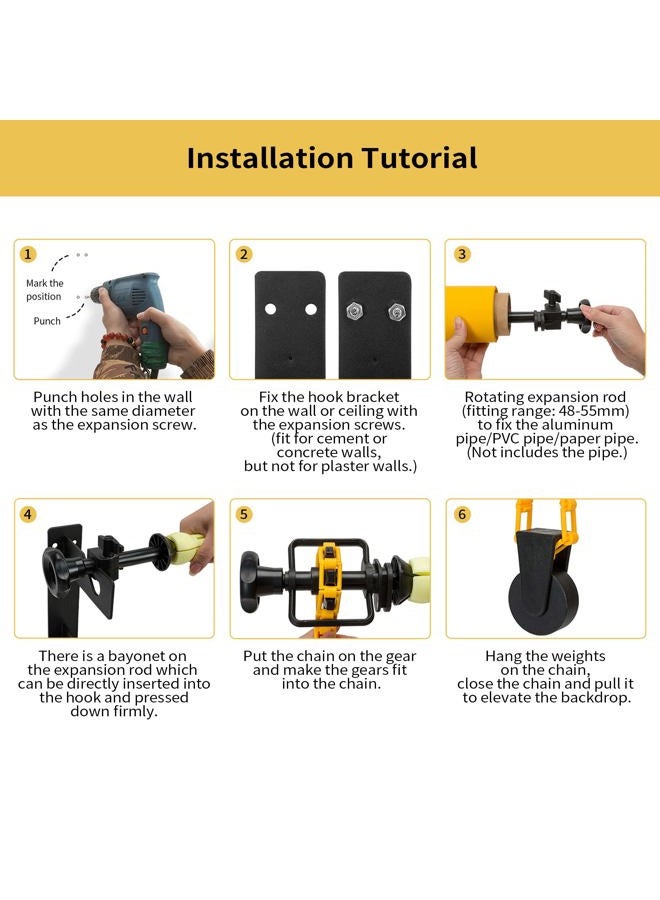 Installation Tutorial

1

Mark the position

Punch

Punch holes in the wall with the same diameter as the expansion screw.

2

Fix the hook bracket on the wall or ceiling with the expansion screws. (fit for cement or concrete walls, but not for plaster walls.)

3

Rotating expansion rod (fitting range: 48-55mm) to fix the aluminum pipe/PVC pipe/paper pipe. (Not includes the pipe.)

4

There is a bayonet on the expansion rod which can be directly inserted into the hook and pressed down firmly.

5

Put the chain on the gear and make the gears fit into the chain.

6

Hang the weights on the chain, close the chain and pull it to elevate the backdrop.