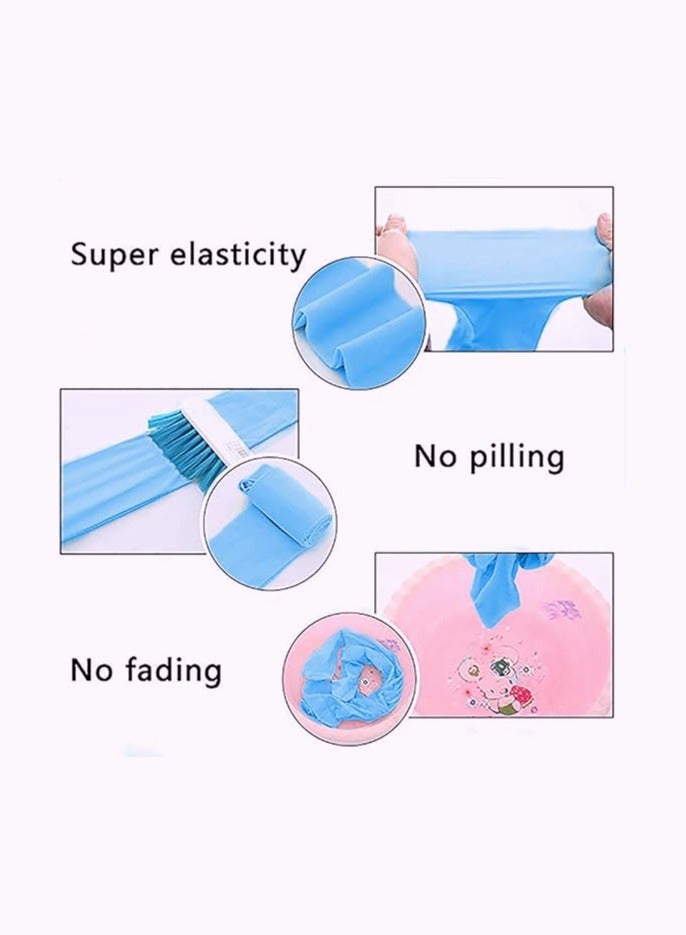 Super elasticity

No pilling

No fading