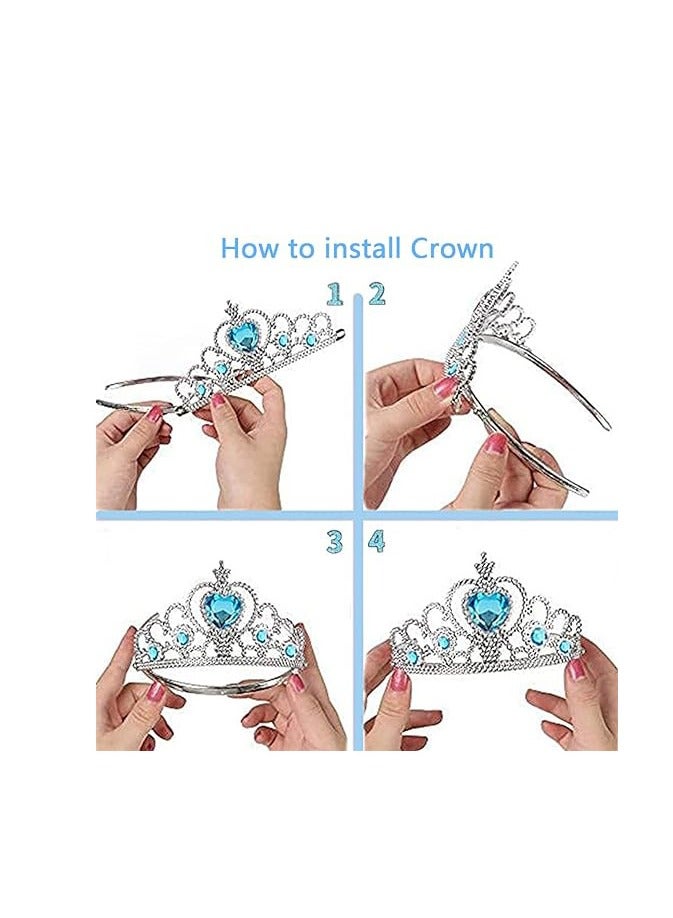 How to install Crown

1

2

3

4