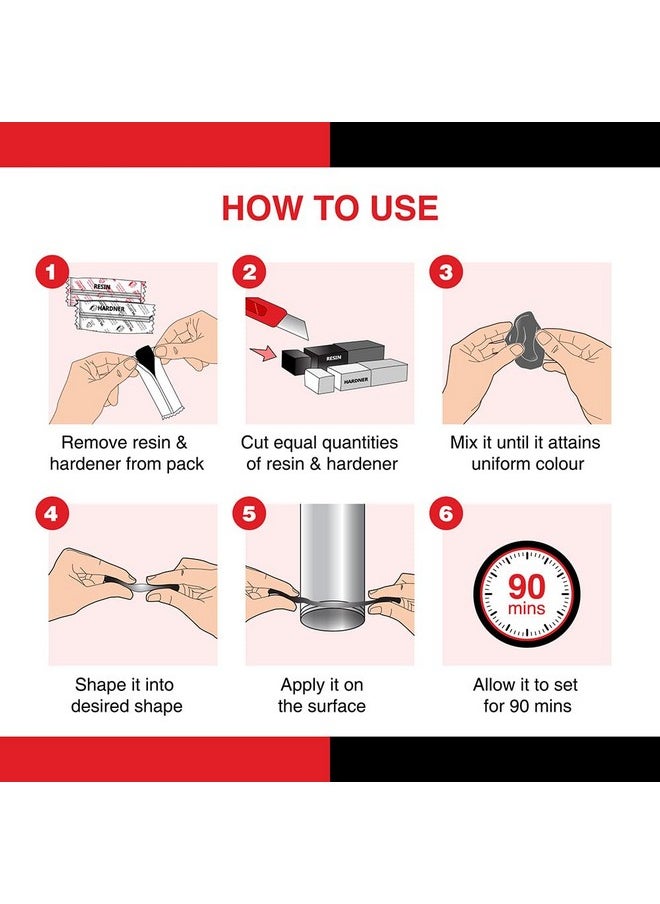 HOW TO USE

1
RESIN
HARDNER
Remove resin & hardener from pack

2
RESIN
HARDNER
Cut equal quantities of resin & hardener

3
Mix it until it attains uniform colour

4
Shape it into desired shape

5
Apply it on the surface

6
90 mins
Allow it to set for 90 mins