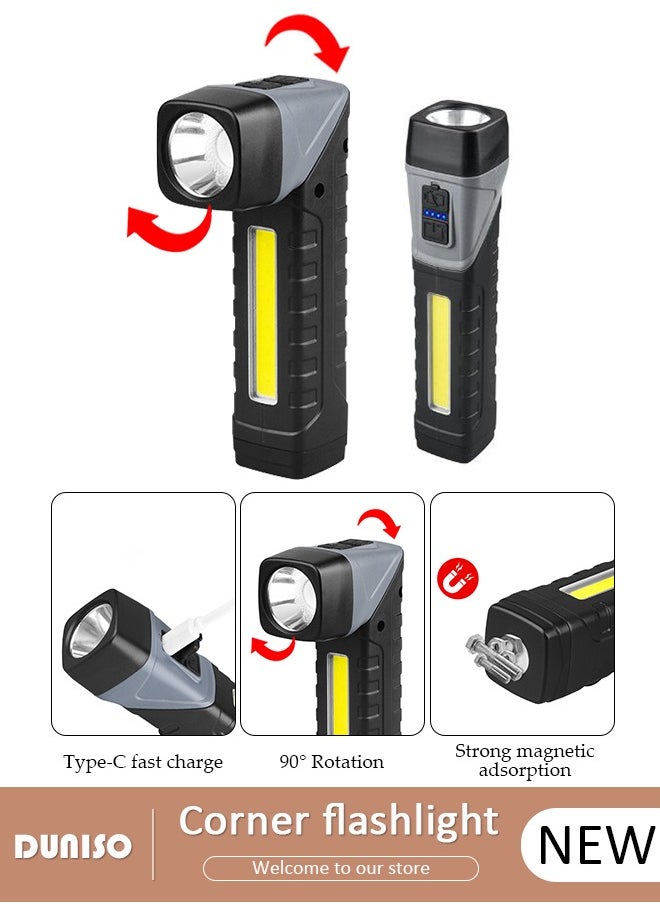 Type-C fast charge

90° Rotation

Strong magnetic adsorption

DUNISO

Corner flashlight

Welcome to our store

NEW