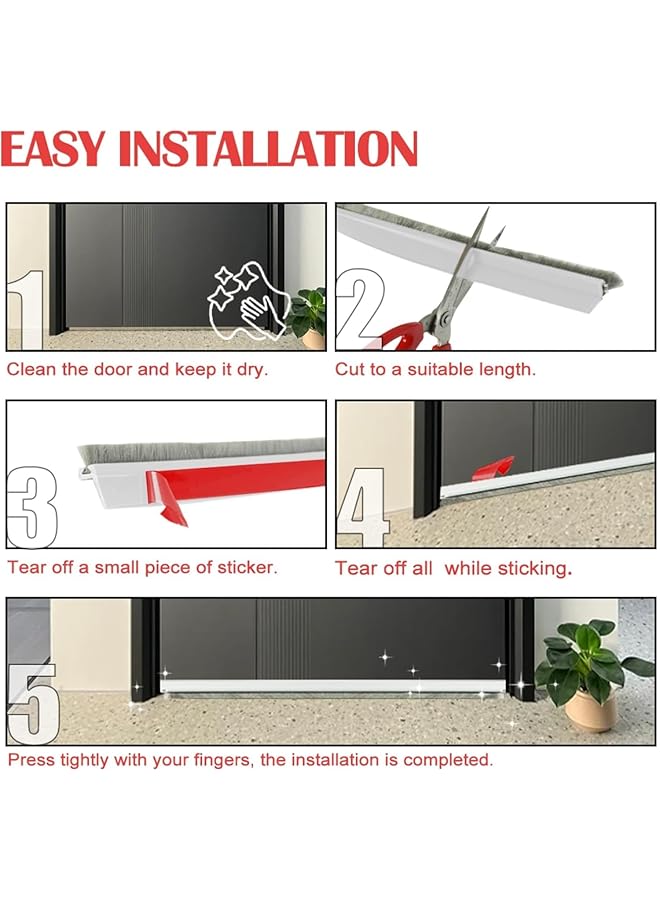 EASY INSTALLATION

1

Clean the door and keep it dry.

2

Cut to a suitable length.

3

Tear off a small piece of sticker.

4

Tear off all  while sticking.

5

Press tightly with your fingers, the installation is completed.