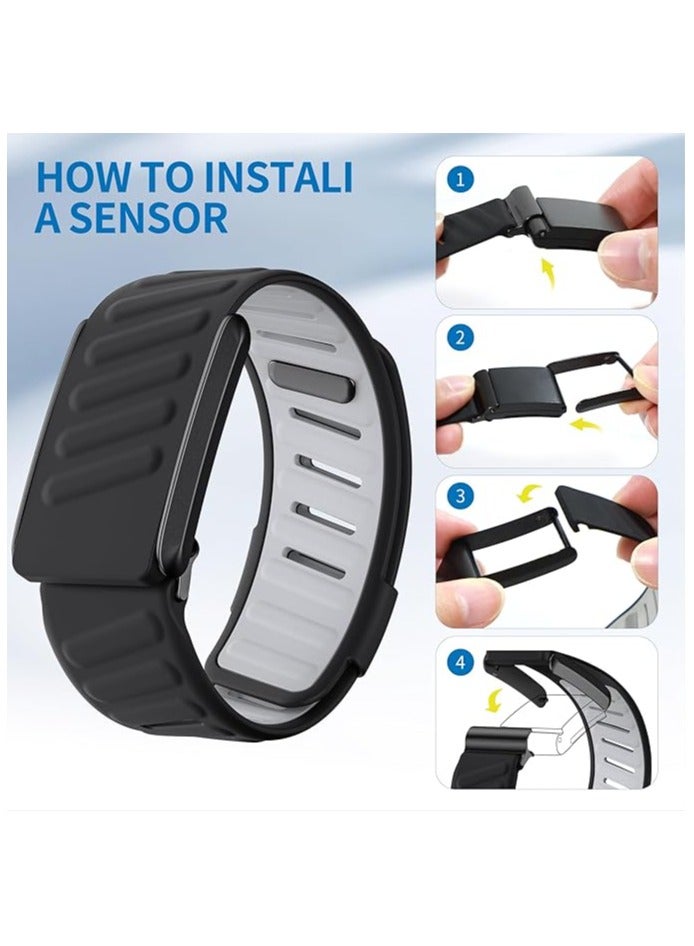 HOW TO INSTALI A SENSOR

1

2

3

4