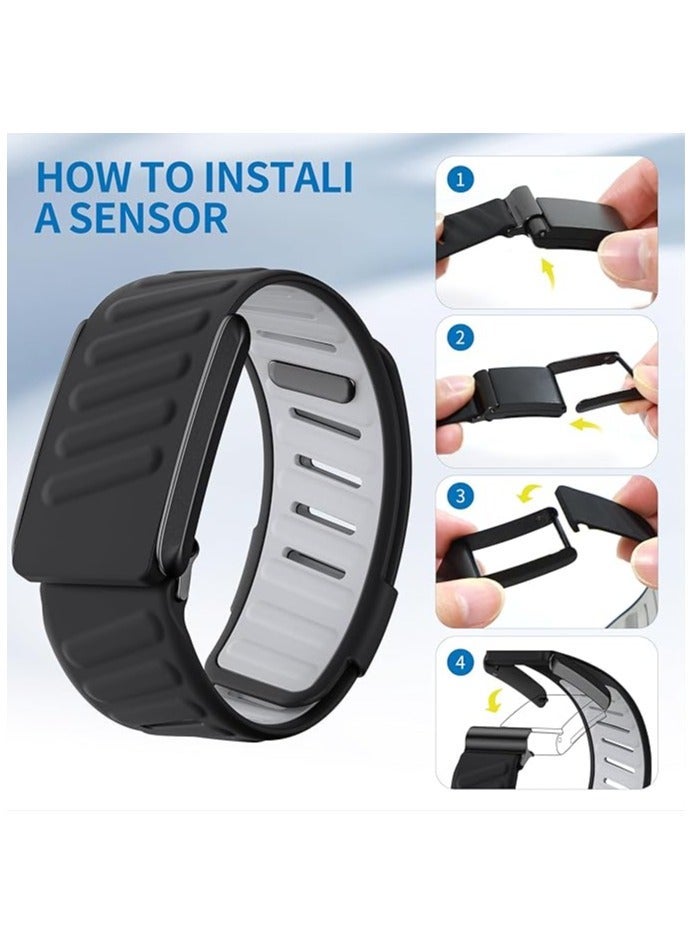 HOW TO INSTALI A SENSOR

1

2

3

4