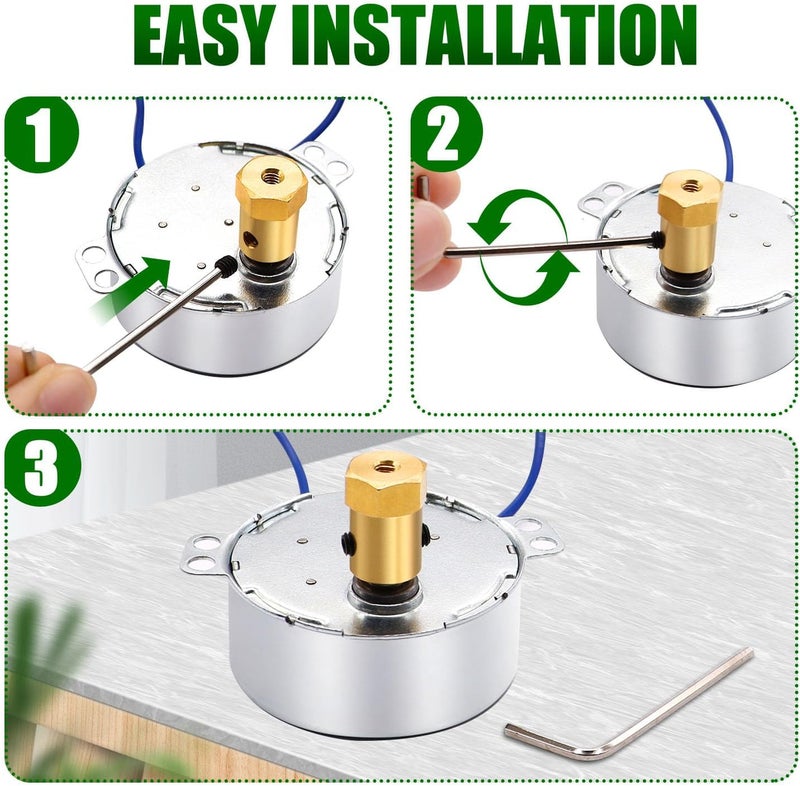 EASY INSTALLATION

1

2

3