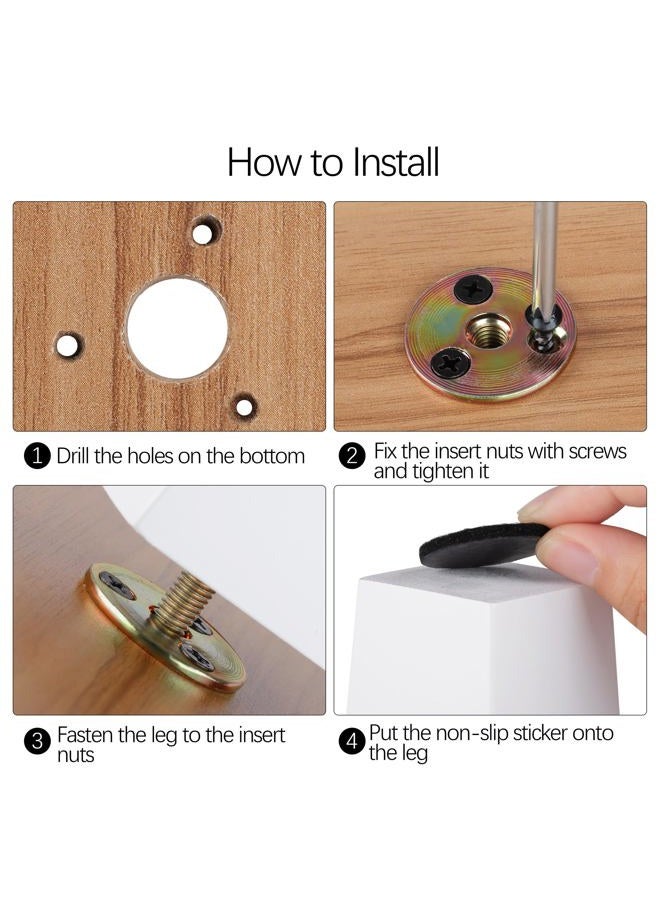 How to Install

1 Drill the holes on the bottom

2 Fix the insert nuts with screws and tighten it

3 Fasten the leg to the insert nuts

4 Put the non-slip sticker onto the leg