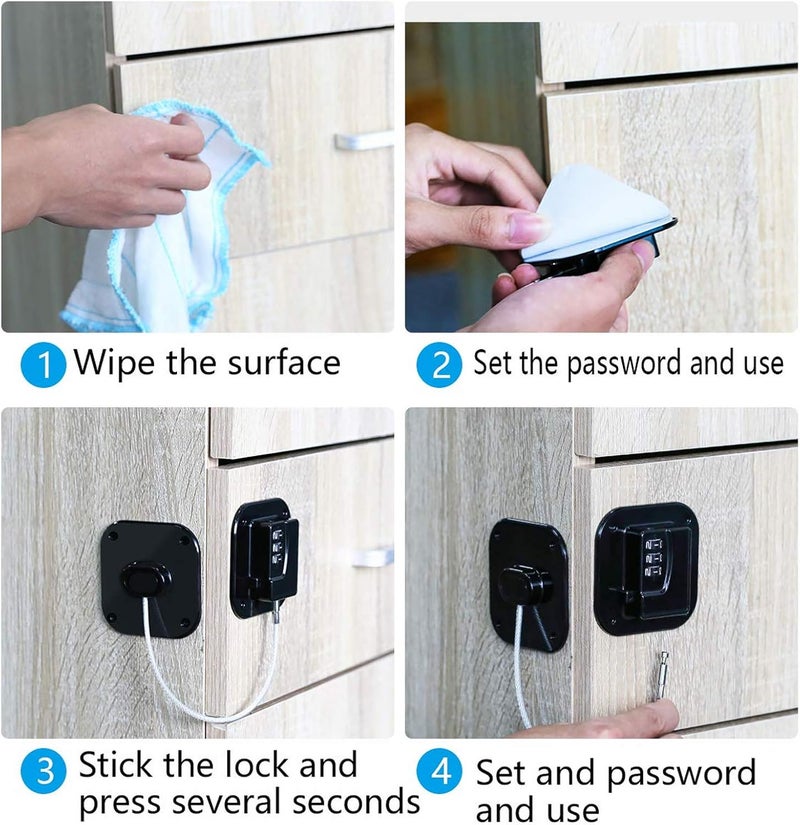 1 Wipe the surface

2 Set the password and use

3 Stick the lock and press several seconds

4 Set and password and use