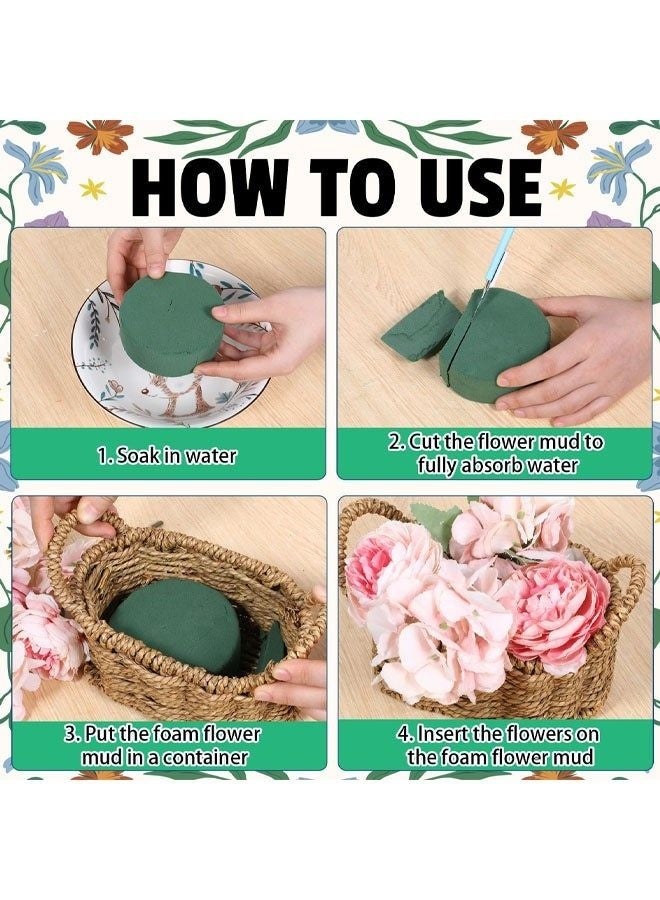 HOW TO USE

1. Soak in water

2. Cut the flower mud to fully absorb water

3. Put the foam flower mud in a container

4. Insert the flowers on the foam flower mud