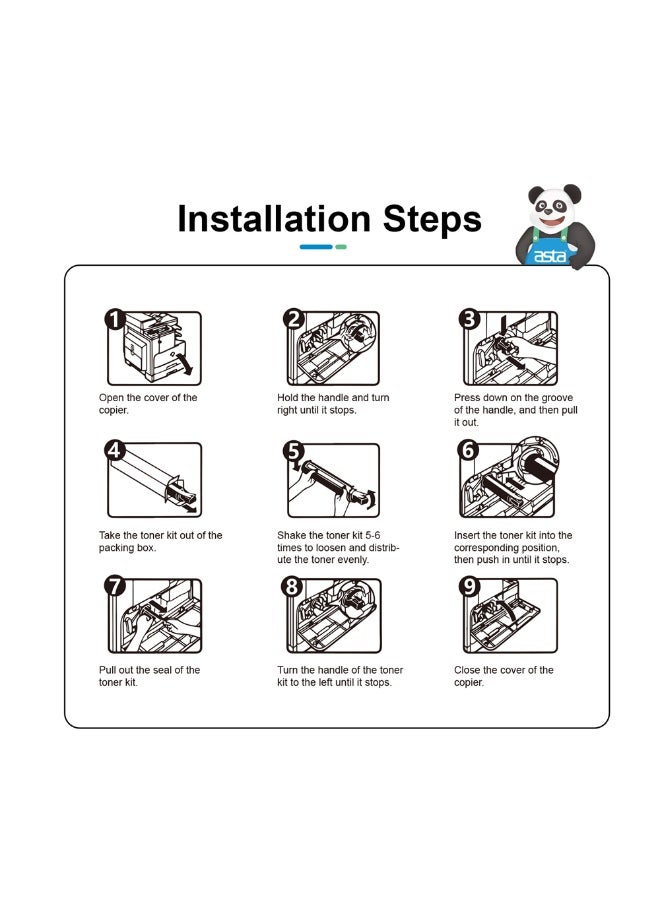 Installation Steps

asta

1
Open the cover of the copier.

2
Hold the handle and turn right until it stops.

3
Press down on the groove of the handle, and then pull it out.

4
Take the toner kit out of the packing box.

5
Shake the toner kit 5-6 times to loosen and distribute the toner evenly.

6
Insert the toner kit into the corresponding position, then push in until it stops.

7
Pull out the seal of the toner kit.

8
Turn the handle of the toner kit to the left until it stops.

9
Close the cover of the copier.