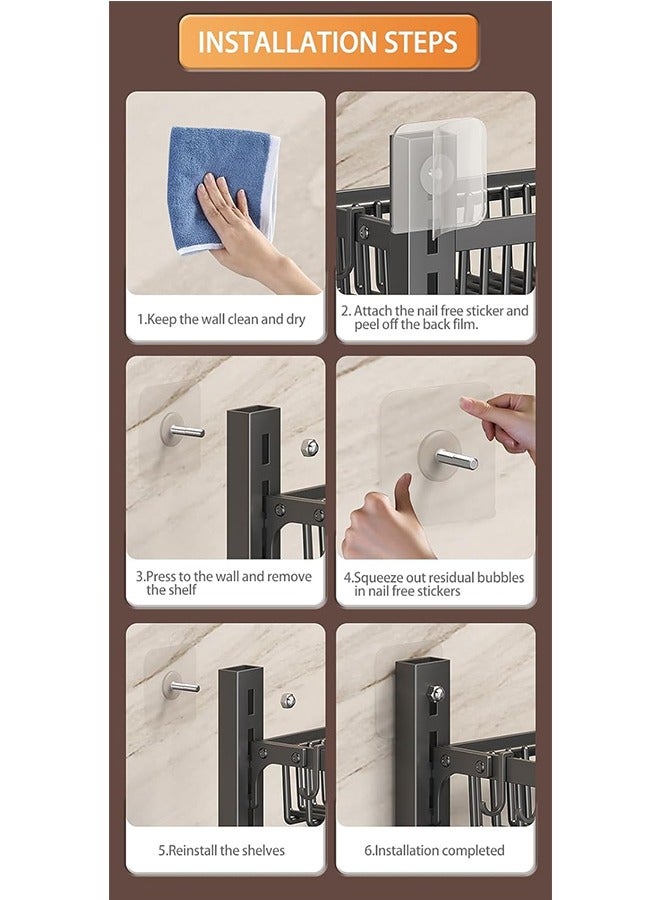 INSTALLATION STEPS

1.Keep the wall clean and dry

2. Attach the nail free sticker and peel off the back film.

3.Press to the wall and remove the shelf

4.Squeeze out residual bubbles in nail free stickers

5.Reinstall the shelves

6.Installation completed