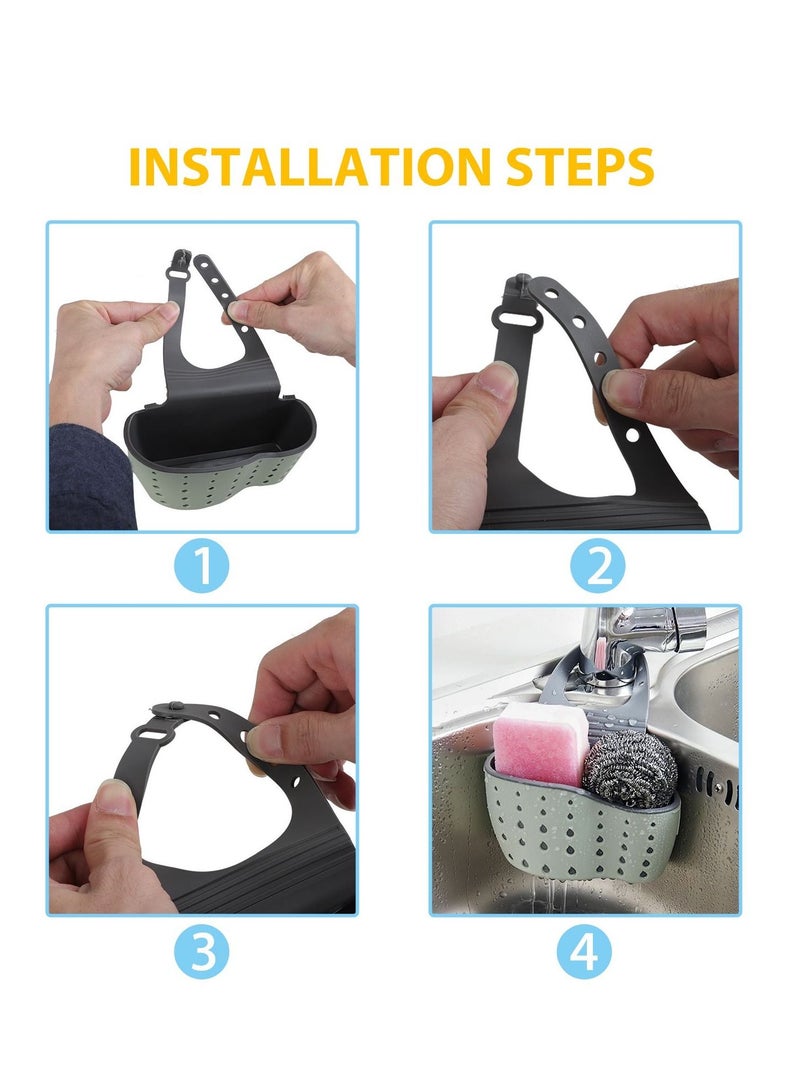 INSTALLATION STEPS

1

2

3

4