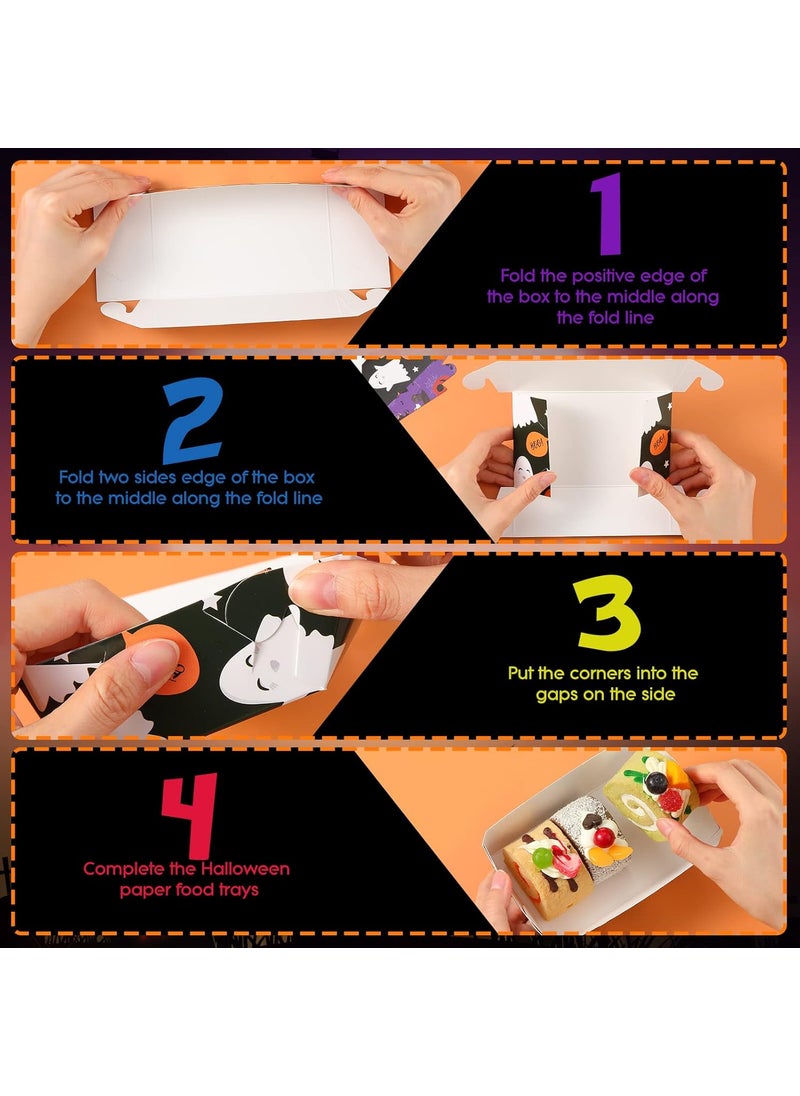 1

Fold the positive edge of the box to the middle along the fold line

2

Fold two sides edge of the box to the middle along the fold line

3

Put the corners into the gaps on the side

4

Complete the Halloween paper food trays