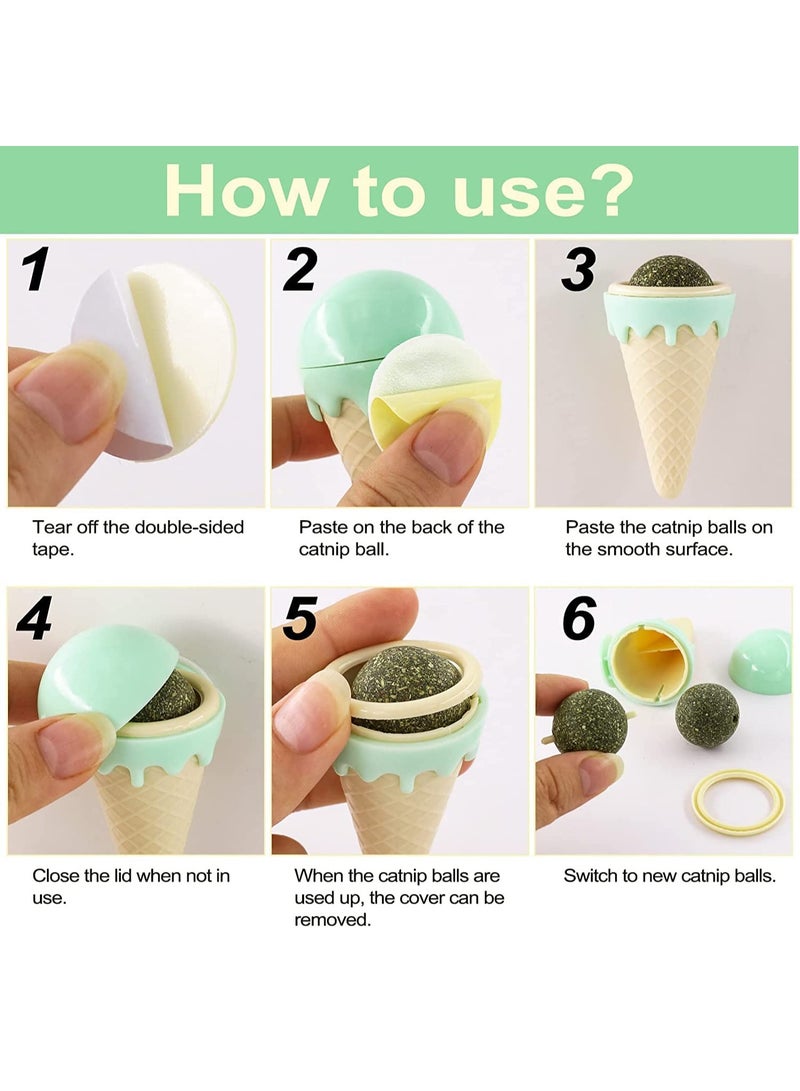 How to use?

1

Tear off the double-sided tape.

2

Paste on the back of the catnip ball.

3

Paste the catnip balls on the smooth surface.

4

Close the lid when not in use.

5

When the catnip balls are used up, the cover can be removed.

6

Switch to new catnip balls.