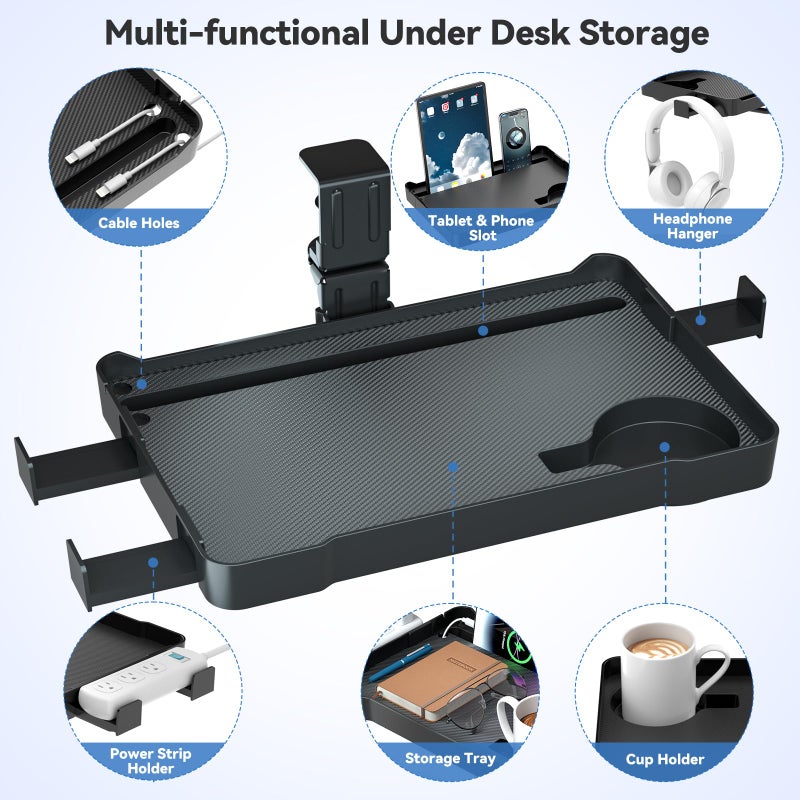 Multi-functional Under Desk Storage

Cable Holes

Tablet & Phone Slot

Headphone Hanger

Power Strip Holder

Storage Tray

Cup Holder