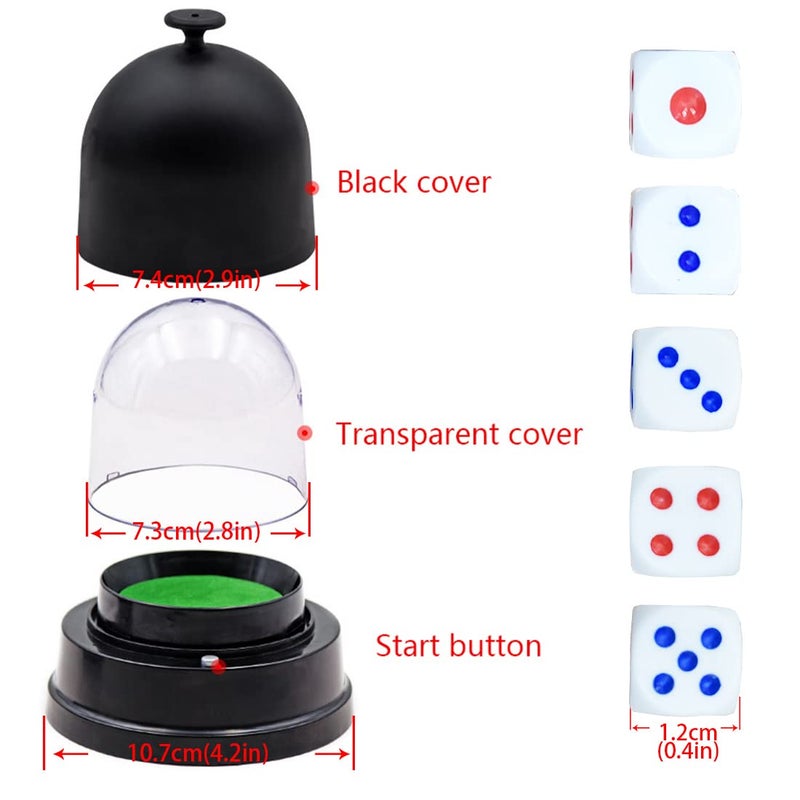 Black cover

7.4cm(2.9in)

Transparent cover

7.3cm(2.8in)

Start button

10.7cm(4.2in)

1.2cm
(0.4in)