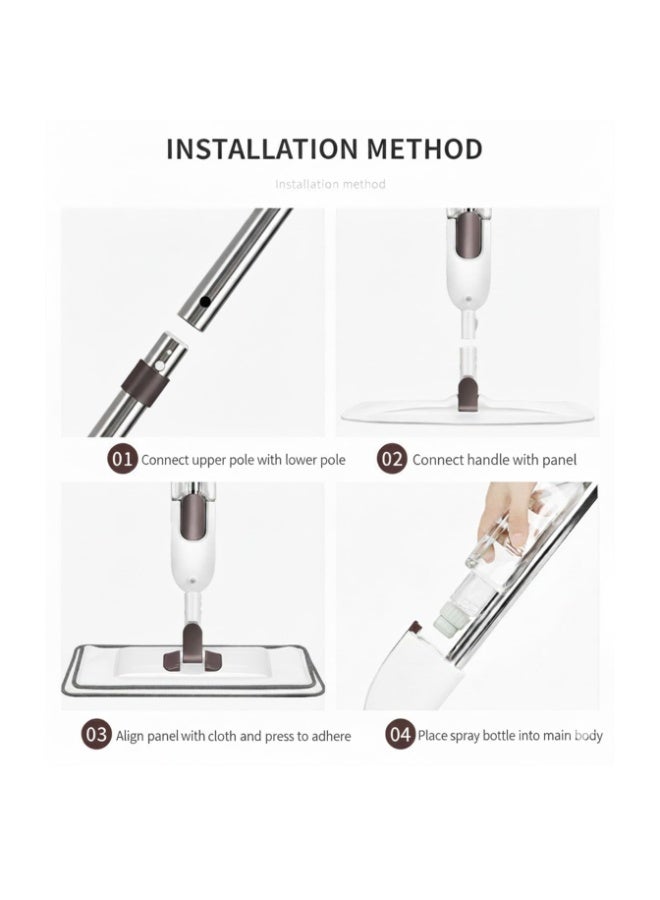 INSTALLATION METHOD

Installation method

01 Connect upper pole with lower pole

02 Connect handle with panel

03 Align panel with cloth and press to adhere

04 Place spray bottle into main body