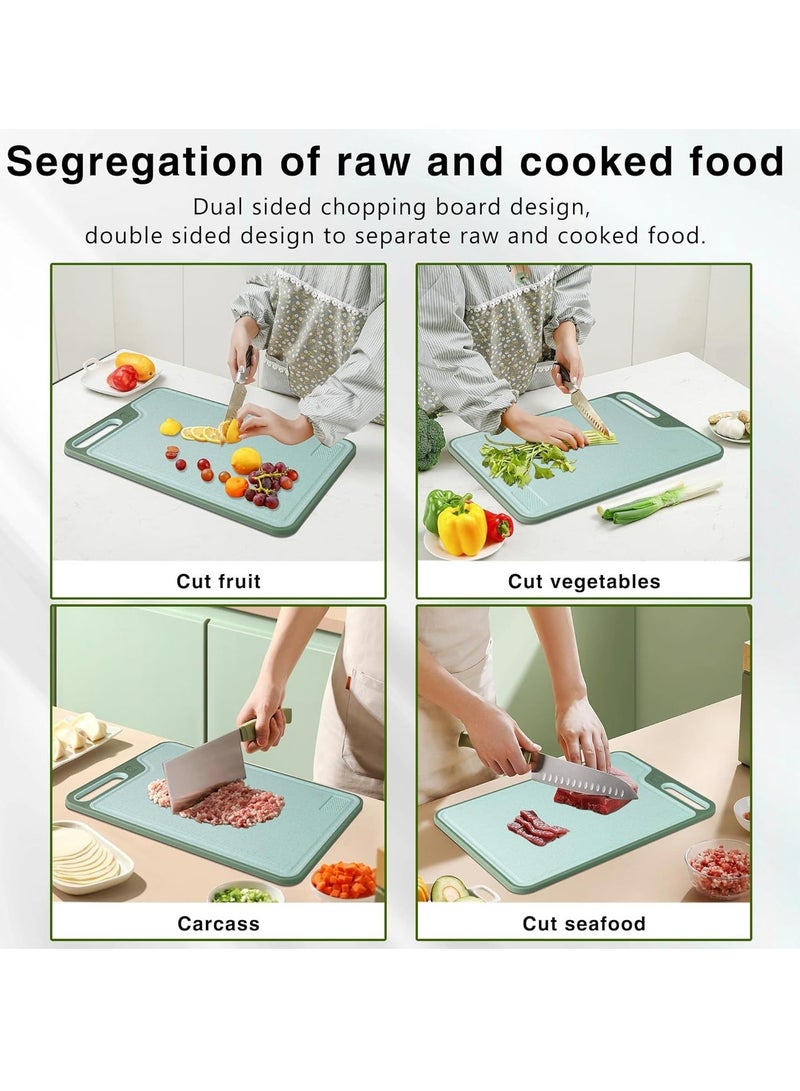 Segregation of raw and cooked food

Dual sided chopping board design, double sided design to separate raw and cooked food.

Cut fruit

Cut vegetables

Carcass

Cut seafood