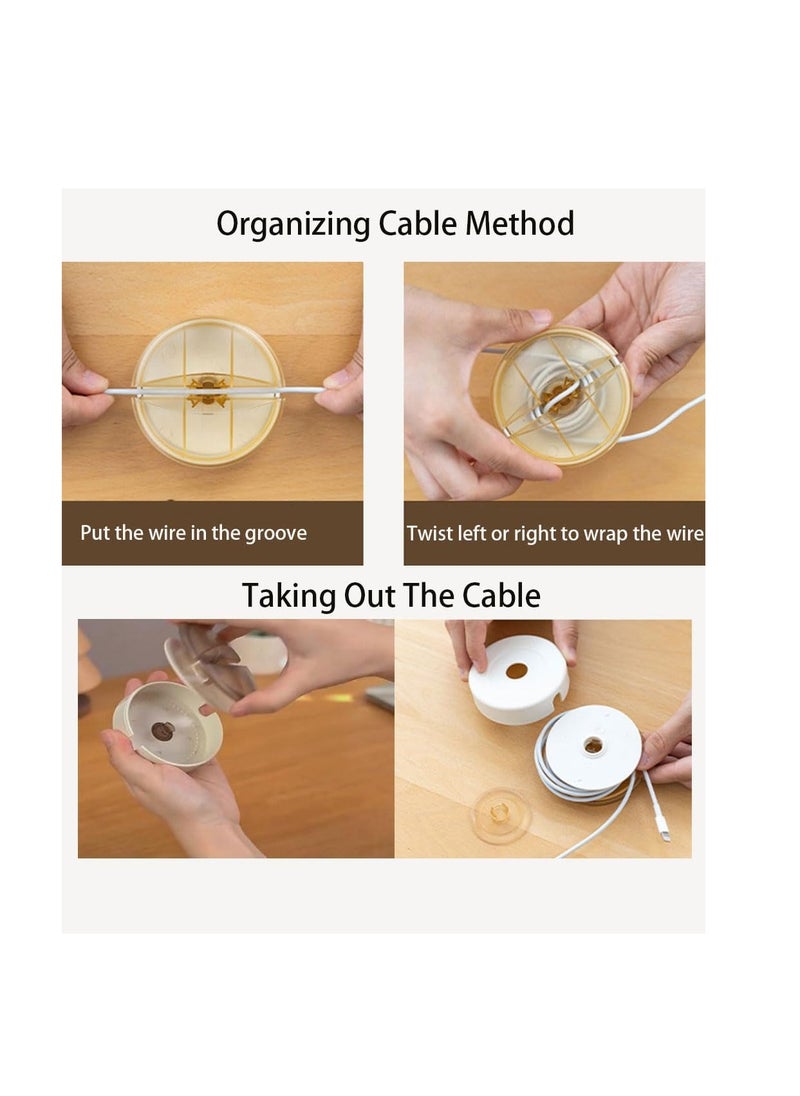 Organizing Cable Method

Put the wire in the groove

Twist left or right to wrap the wire

Taking Out The Cable