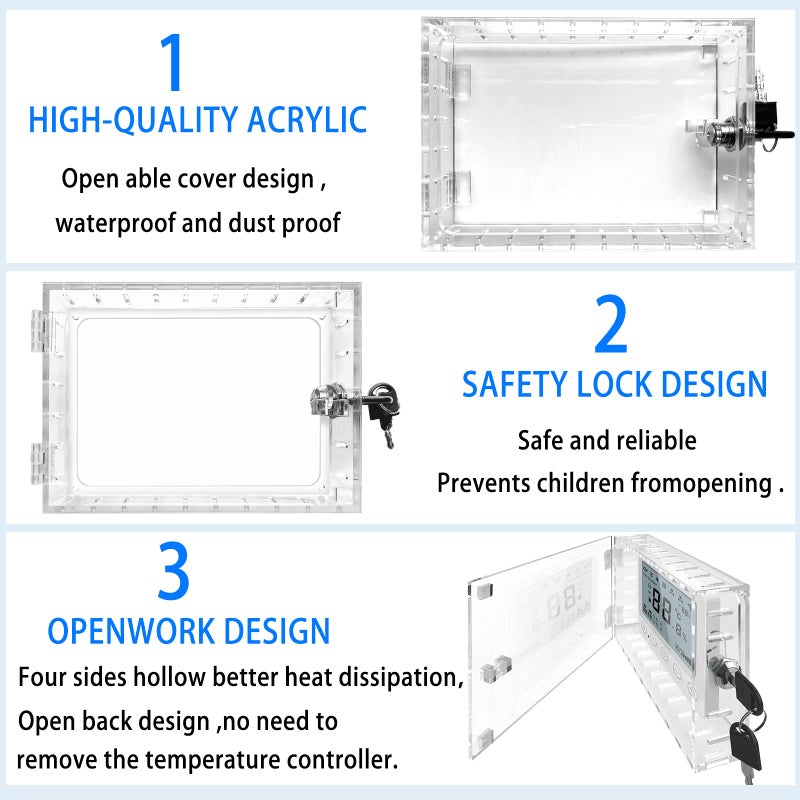 1
HIGH-QUALITY ACRYLIC
Open able cover design , waterproof and dust proof

2
SAFETY LOCK DESIGN
Safe and reliable
Prevents children fromopening .

3
OPENWORK DESIGN
Four sides hollow better heat dissipation,
Open back design ,no need to remove the temperature controller.