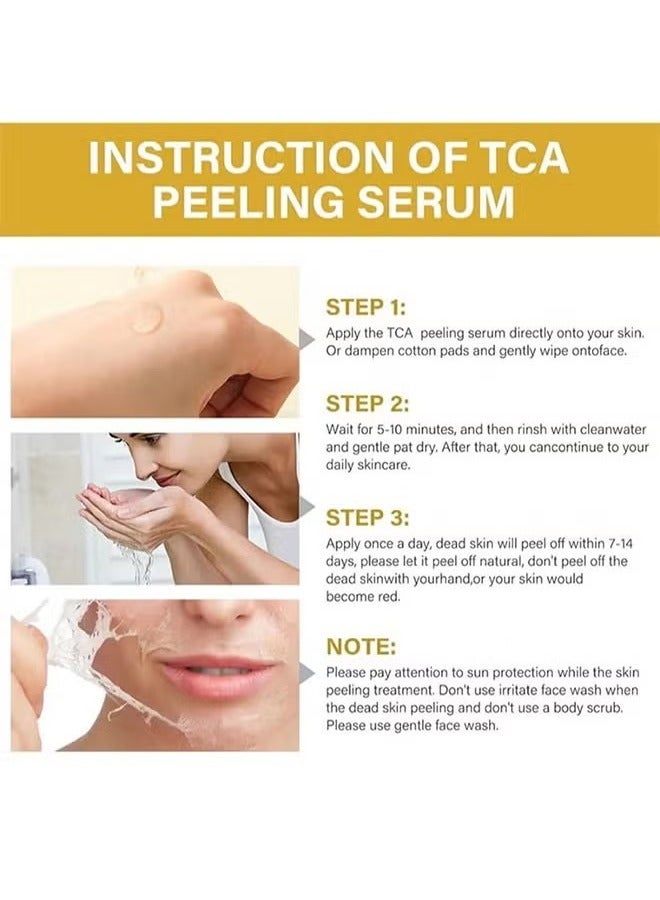 INSTRUCTION OF TCA PEELING SERUM

STEP 1:
Apply the TCA peeling serum directly onto your skin. Or dampen cotton pads and gently wipe ontoface.

STEP 2:
Wait for 5-10 minutes, and then rinsh with cleanwater and gentle pat dry. After that, you cancontinue to your daily skincare.

STEP 3:
Apply once a day, dead skin will peel off within 7-14 days, please let it peel off natural, don't peel off the dead skinwith yourhand,or your skin would become red.

NOTE:
Please pay attention to sun protection while the skin peeling treatment. Don't use irritate face wash when the dead skin peeling and don't use a body scrub. Please use gentle face wash.