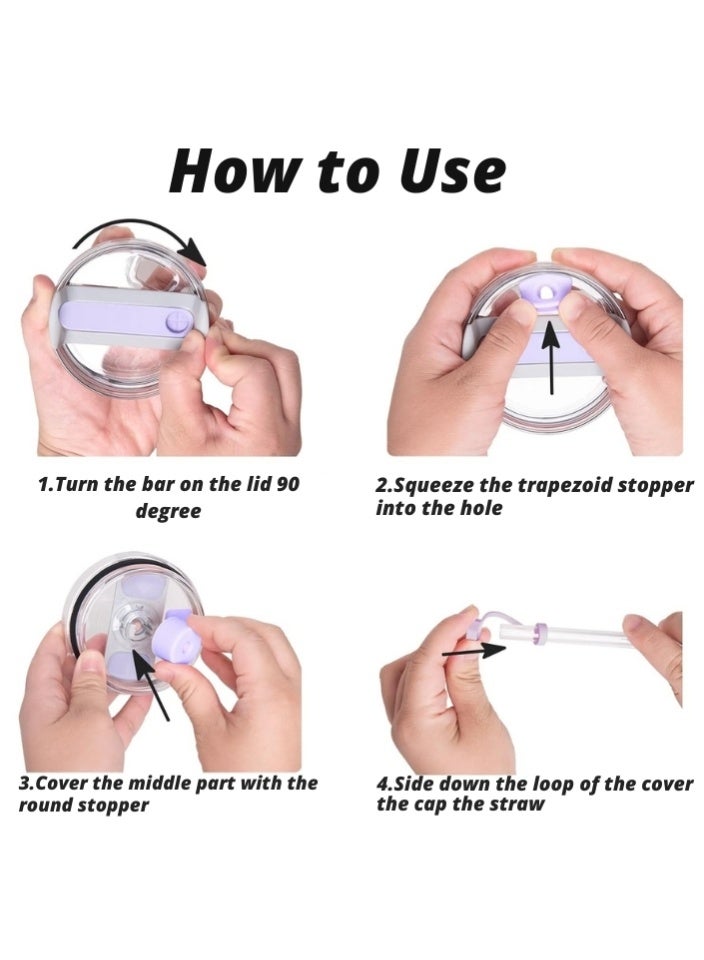 How to Use

1.Turn the bar on the lid 90 degree

2.Squeeze the trapezoid stopper into the hole

3.Cover the middle part with the round stopper

4.Side down the loop of the cover the cap the straw